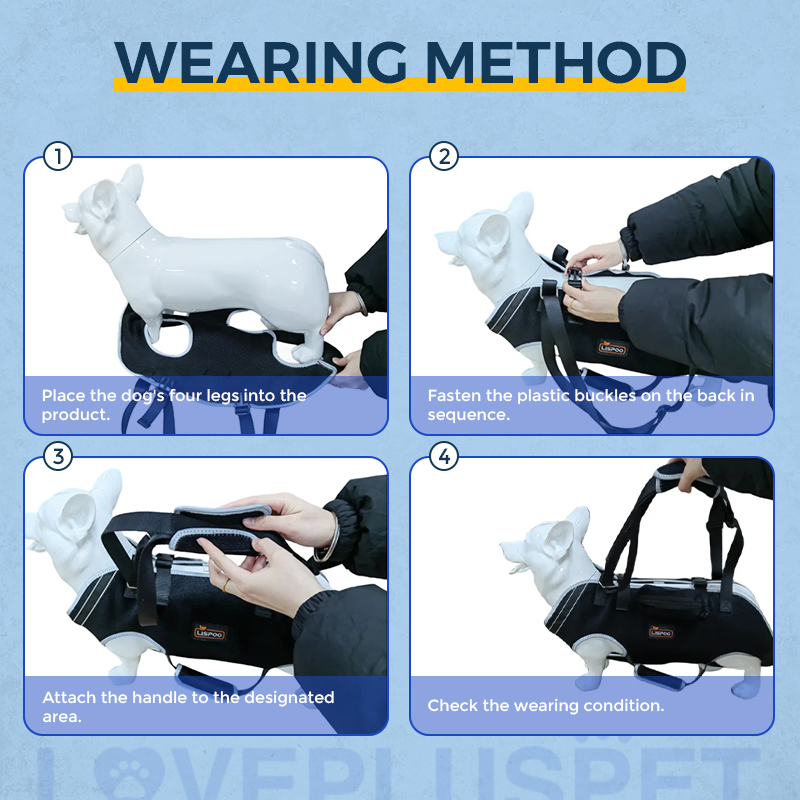 WEARING METHOD

1

Place the dog's four legs into the product.

2

LISPOO

Fasten the plastic buckles on the back in sequence.

3

LISPOO

Attach the handle to the designated area.

4

LISPOO

Check the wearing condition.

LOVEPLUSPET