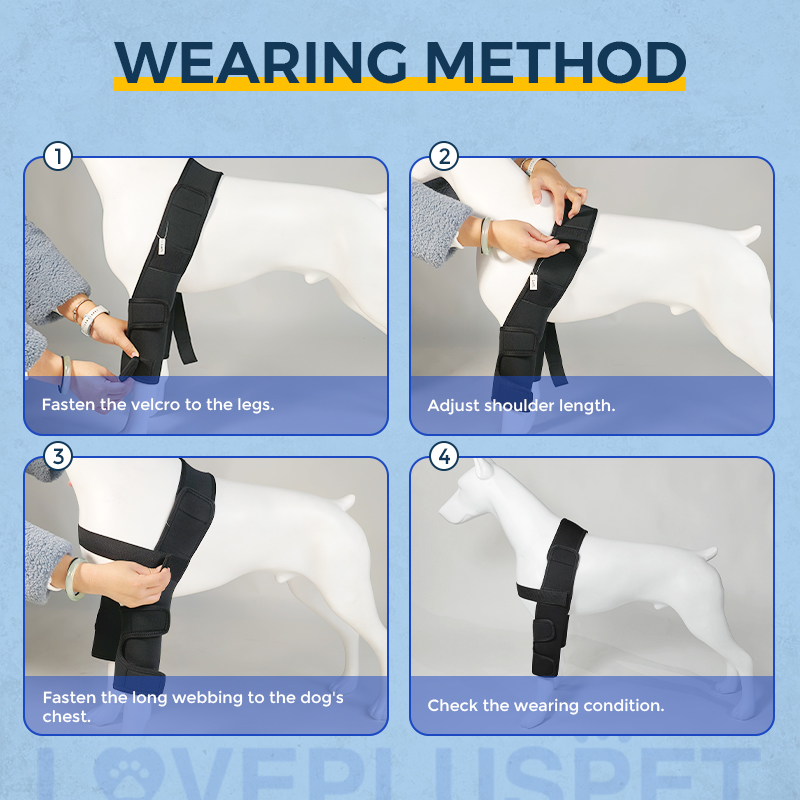 WEARING METHOD

1

Fasten the velcro to the legs.

2

Adjust shoulder length.

3

Fasten the long webbing to the dog's chest.

4

Check the wearing condition.

LOVEPLUSPET