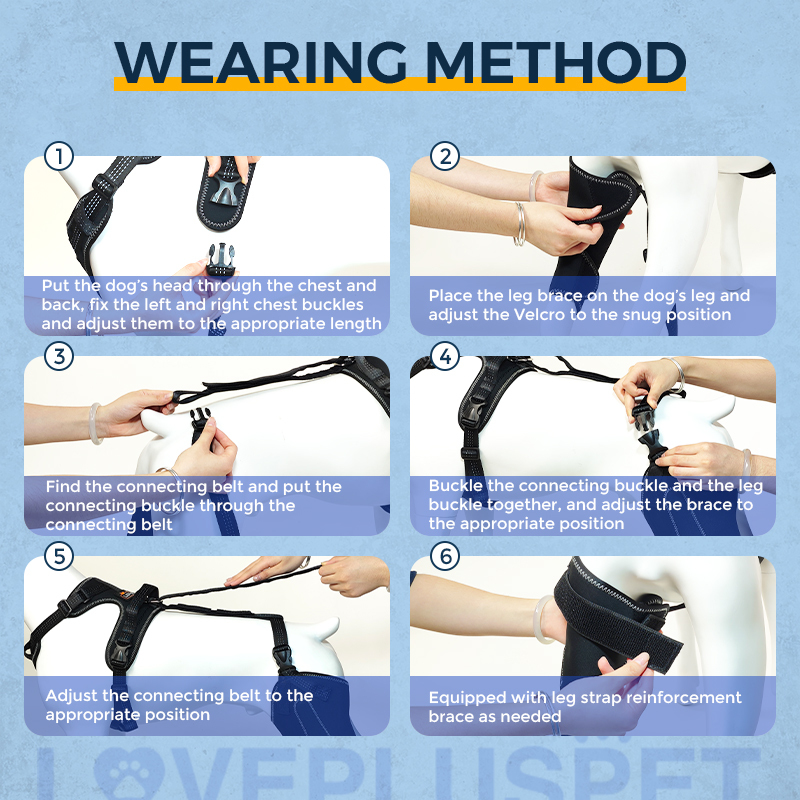 WEARING METHOD

1

Put the dog's head through the chest and back, fix the left and right chest buckles and adjust them to the appropriate length

2

Place the leg brace on the dog's leg and adjust the Velcro to the snug position

3

Find the connecting belt and put the connecting buckle through the connecting belt

4

Buckle the connecting buckle and the leg buckle together, and adjust the brace to the appropriate position

5

Adjust the connecting belt to the appropriate position

6

Equipped with leg strap reinforcement brace as needed

LOVEPLUSPET