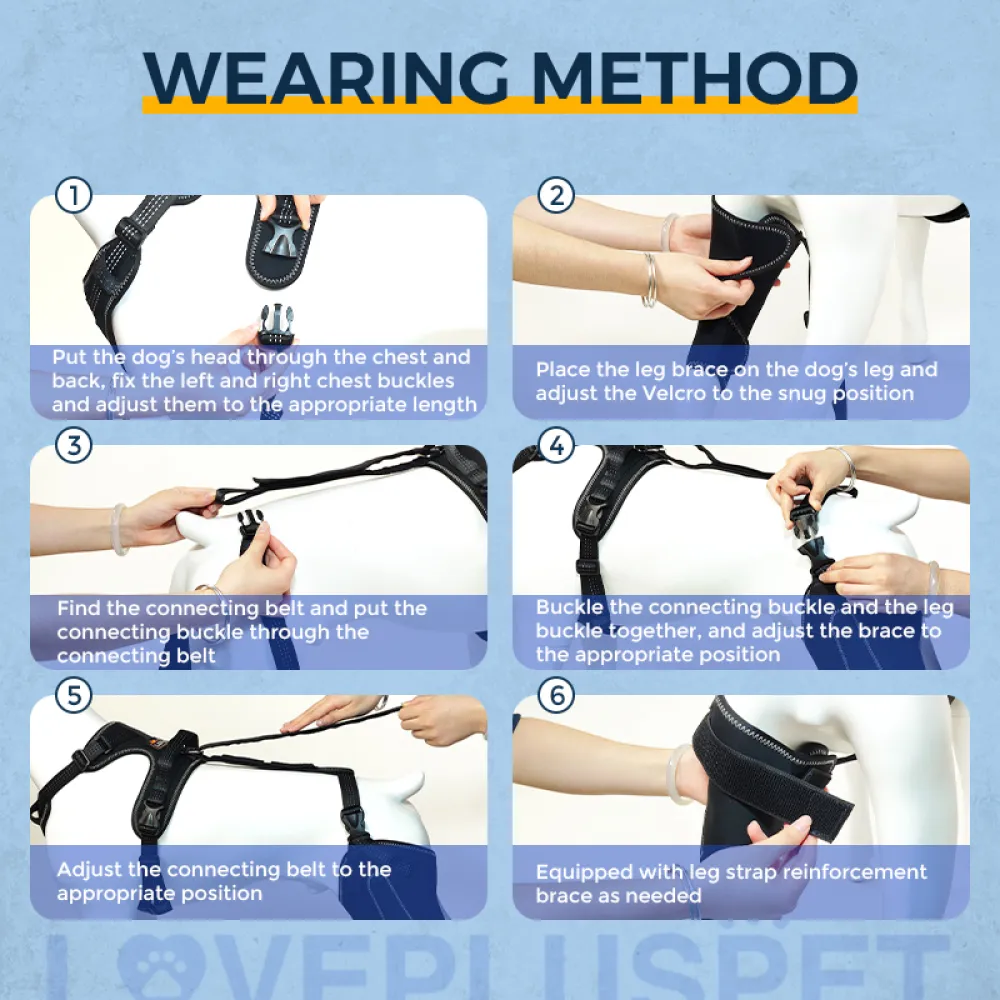 WEARING METHOD

1
Put the dog's head through the chest and back, fix the left and right chest buckles and adjust them to the appropriate length

2
Place the leg brace on the dog's leg and adjust the Velcro to the snug position

3
Find the connecting belt and put the connecting buckle through the connecting belt

4
Buckle the connecting buckle and the leg buckle together, and adjust the brace to the appropriate position

5
Adjust the connecting belt to the appropriate position

6
Equipped with leg strap reinforcement brace as needed

LOVEPLUSPET