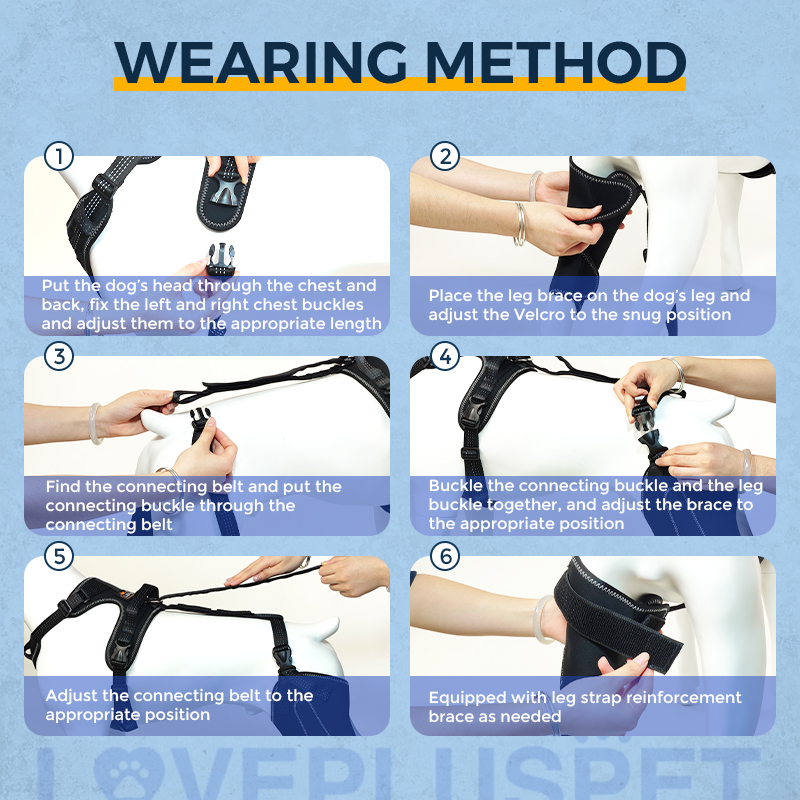 WEARING METHOD

1
Put the dog's head through the chest and back, fix the left and right chest buckles and adjust them to the appropriate length

2
Place the leg brace on the dog's leg and adjust the Velcro to the snug position

3
Find the connecting belt and put the connecting buckle through the connecting belt

4
Buckle the connecting buckle and the leg buckle together, and adjust the brace to the appropriate position

5
Adjust the connecting belt to the appropriate position

6
Equipped with leg strap reinforcement brace as needed

LOVEPLUSPET