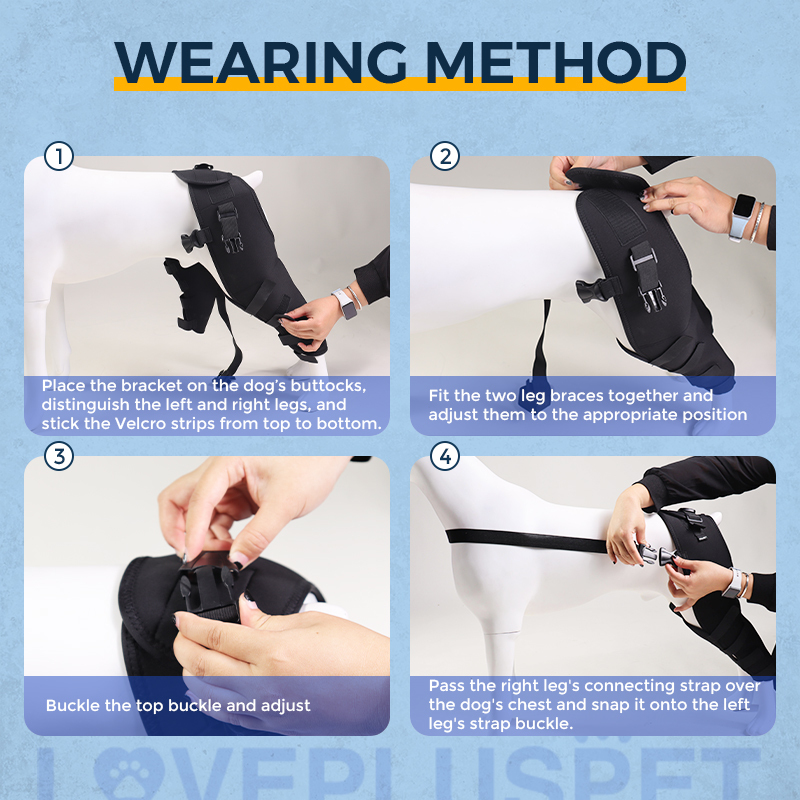 WEARING METHOD

1

Place the bracket on the dog's buttocks, distinguish the left and right legs, and stick the Velcro strips from top to bottom.

2

Fit the two leg braces together and adjust them to the appropriate position

3

Buckle the top buckle and adjust

4

Pass the right leg's connecting strap over the dog's chest and snap it onto the left leg's strap buckle.

LOVEPLUSPET