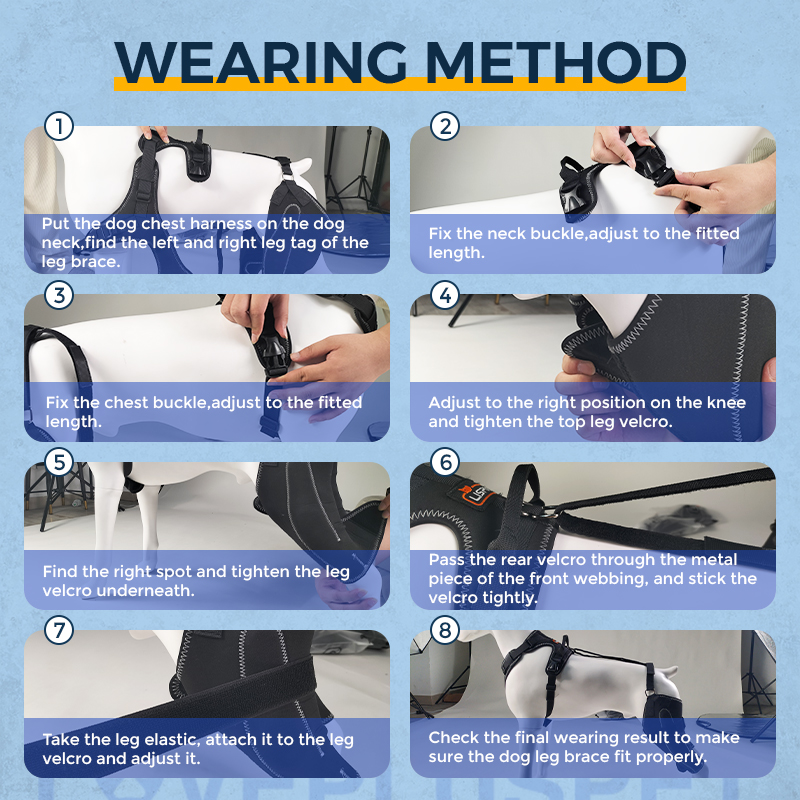 WEARING METHOD

1
Put the dog chest harness on the dog neck,find the left and right leg tag of the leg brace.

2
Fix the neck buckle,adjust to the fitted length.

3
Fix the chest buckle,adjust to the fitted length.

4
Adjust to the right position on the knee and tighten the top leg velcro.

5
Find the right spot and tighten the leg velcro underneath.

6
Pass the rear velcro through the metal piece of the front webbing, and stick the velcro tightly.

7
Take the leg elastic, attach it to the leg velcro and adjust it.

8
Check the final wearing result to make sure the dog leg brace fit properly.