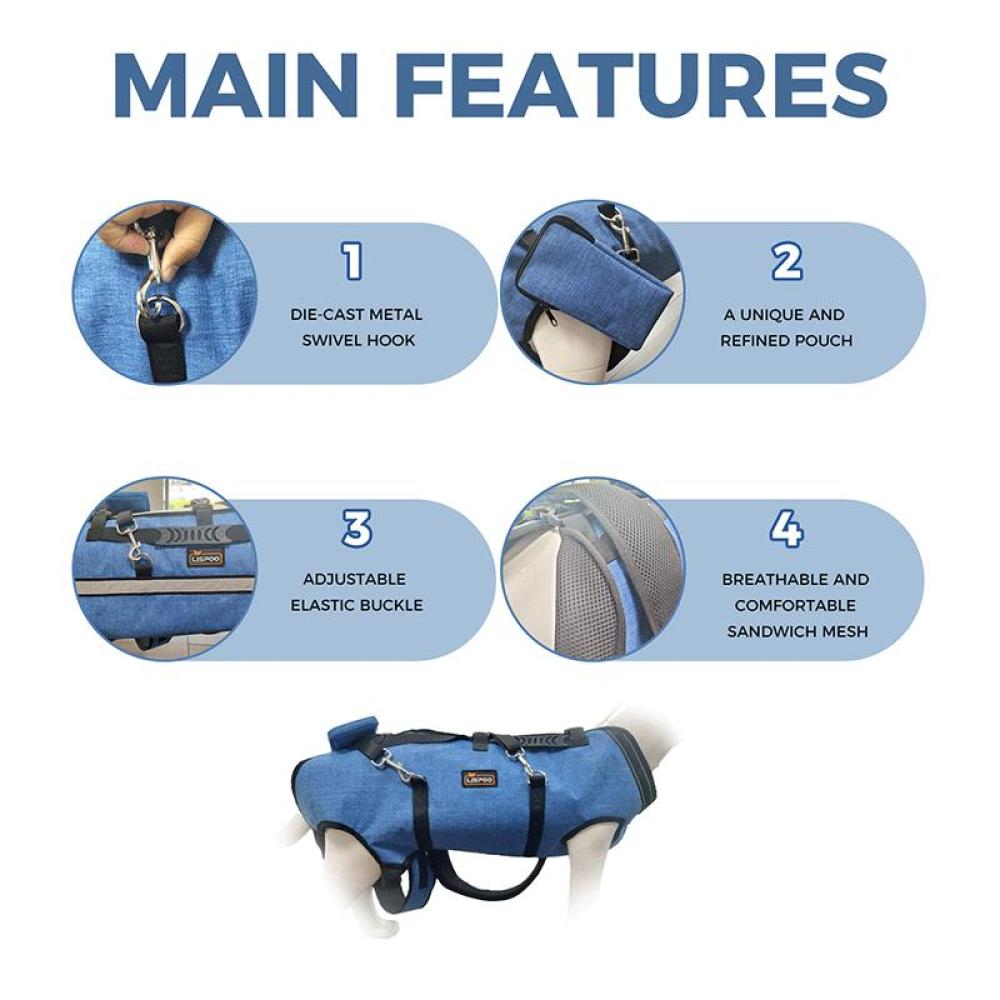 MAIN FEATURES

1
DIE-CAST METAL SWIVEL HOOK

2
A UNIQUE AND REFINED POUCH

LISPOO

3
ADJUSTABLE ELASTIC BUCKLE

4
BREATHABLE AND COMFORTABLE SANDWICH MESH

LISPOO