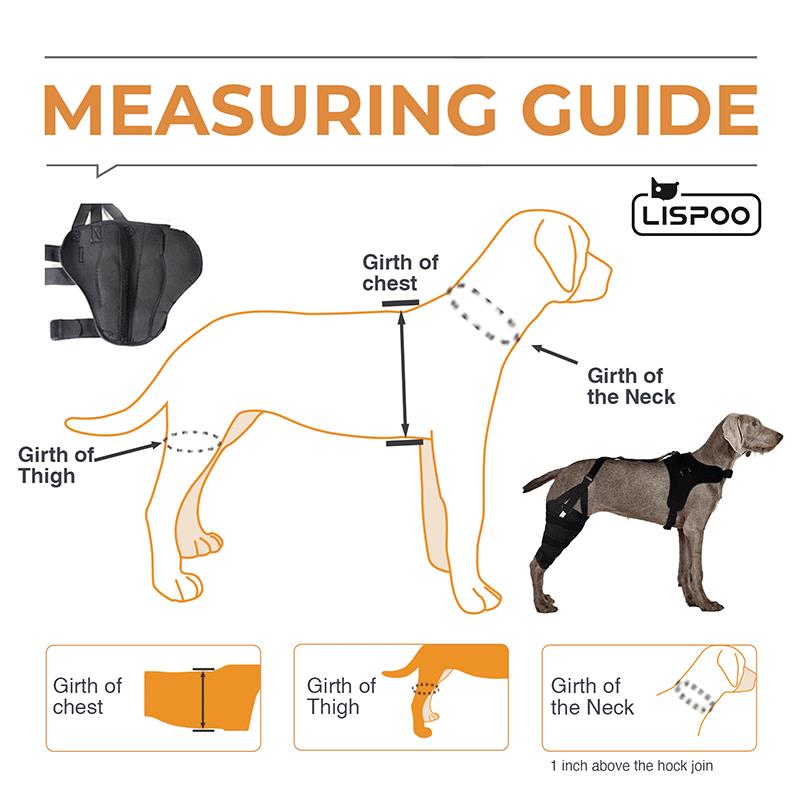 MEASURING GUIDE

LISPOO

Girth of chest

Girth of the Neck

Girth of Thigh

Girth of chest

Girth of Thigh

Girth of the Neck

1 inch above the hock join