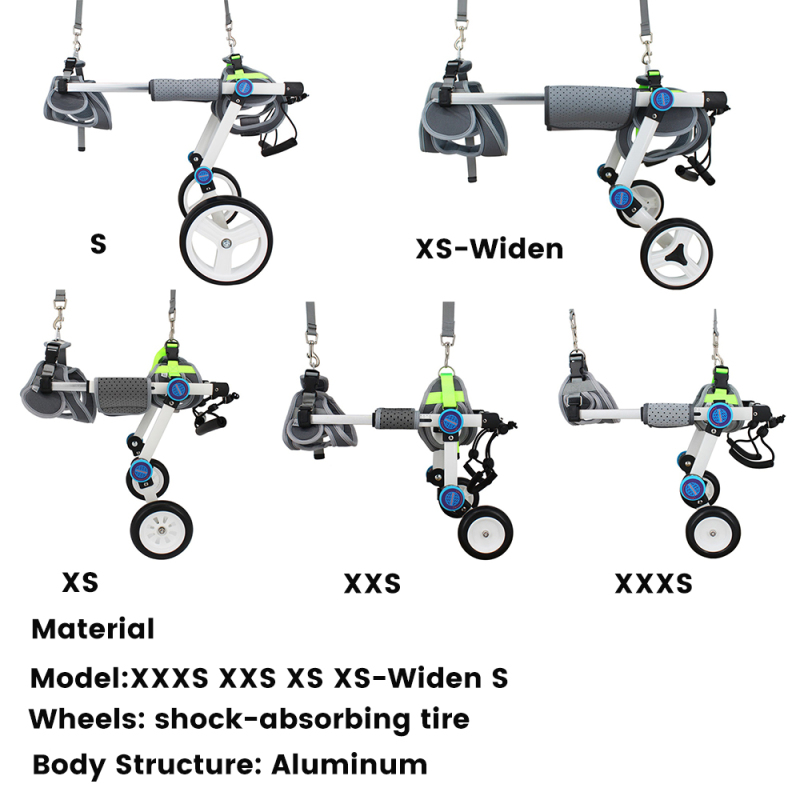 S

XS-Widen

XS

XXS

XXXS

Material

Model:XXXS XXS XS XS-Widen S

Wheels: shock-absorbing tire

Body Structure: Aluminum