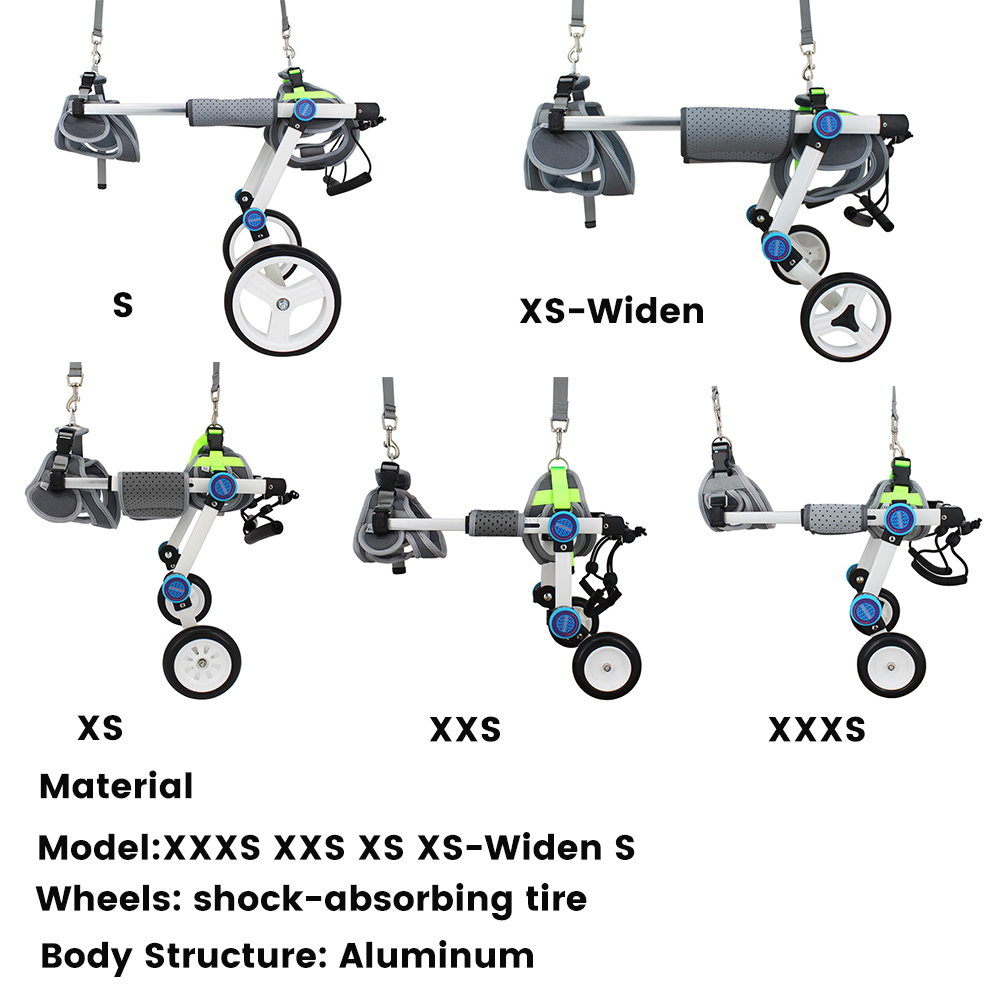 S

XS-Widen

XS

XXS

XXXS

Material

Model:XXXS XXS XS XS-Widen S

Wheels: shock-absorbing tire

Body Structure: Aluminum