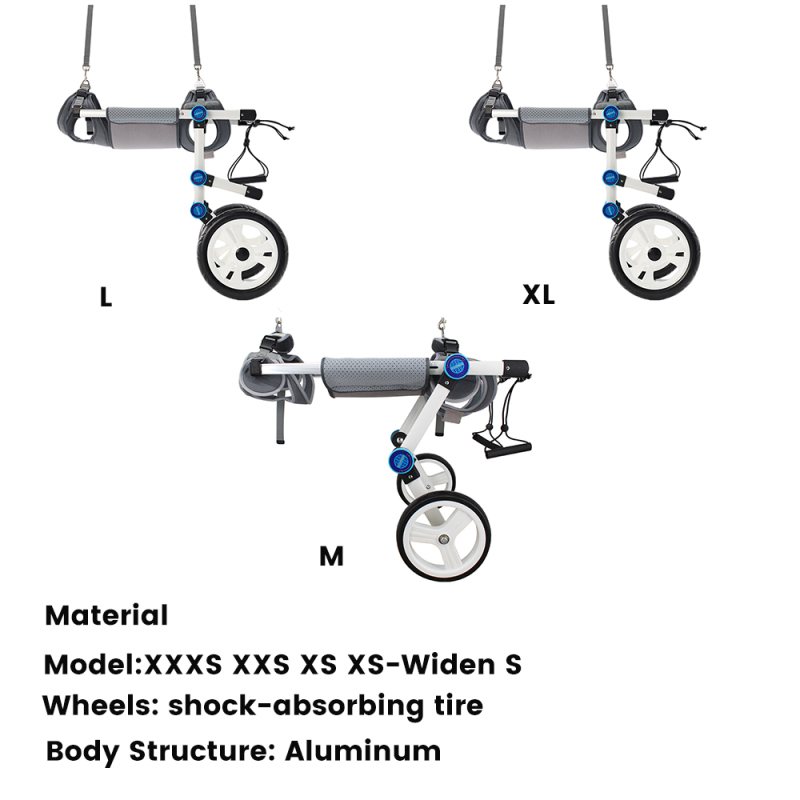 L

XL

M

Material

Model:XXXS XXS XS XS-Widen S

Wheels: shock-absorbing tire

Body Structure: Aluminum