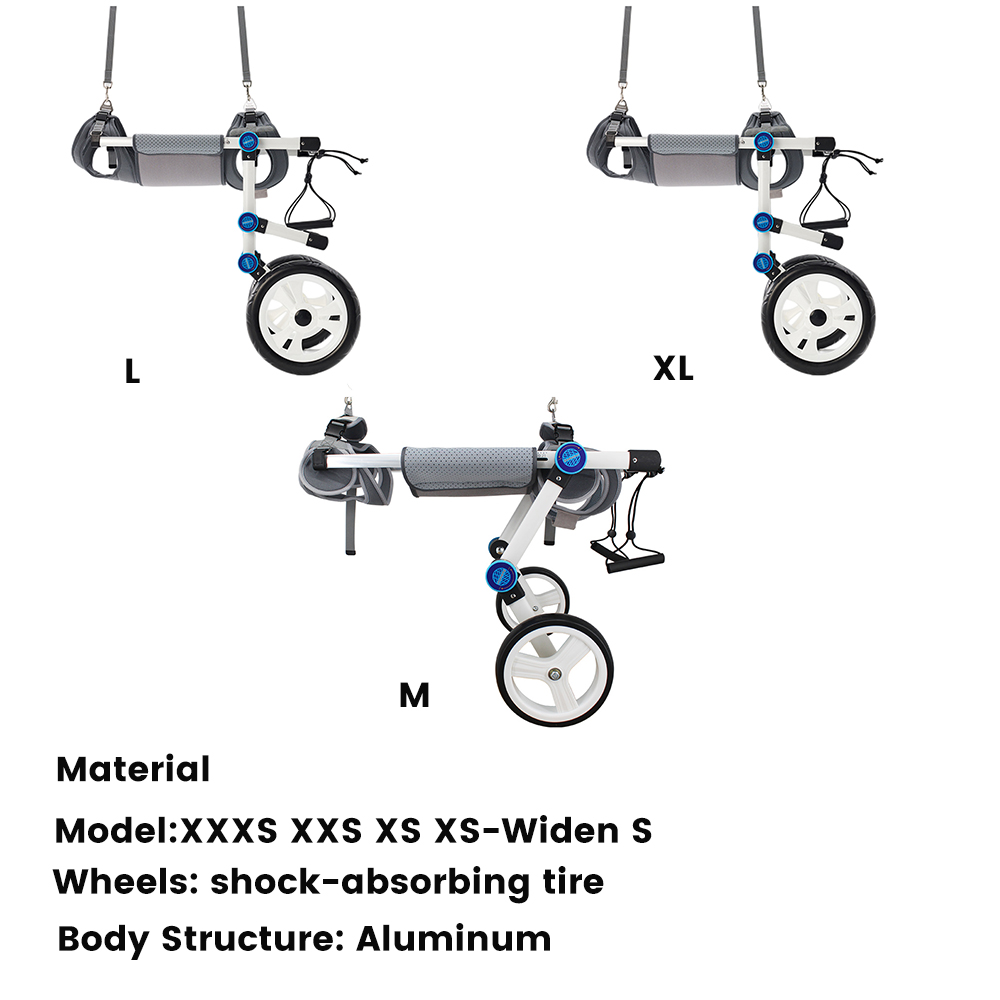 L

XL

M

Material

Model:XXXS XXS XS XS-Widen S

Wheels: shock-absorbing tire

Body Structure: Aluminum