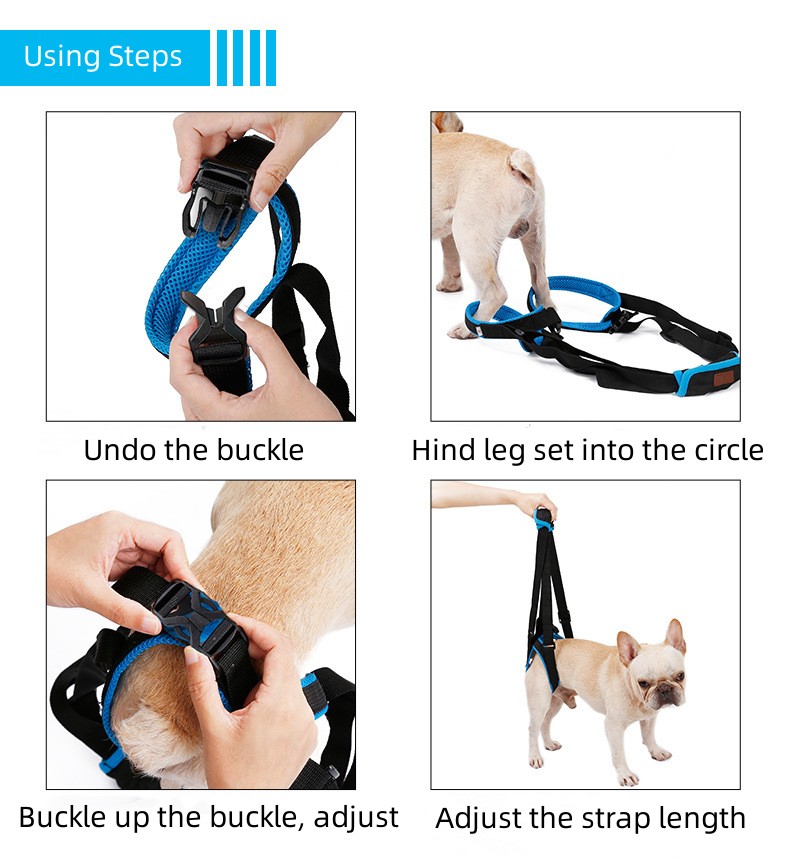 Using Steps

Undo the buckle

Hind leg set into the circle

Buckle up the buckle, adjust

Adjust the strap length