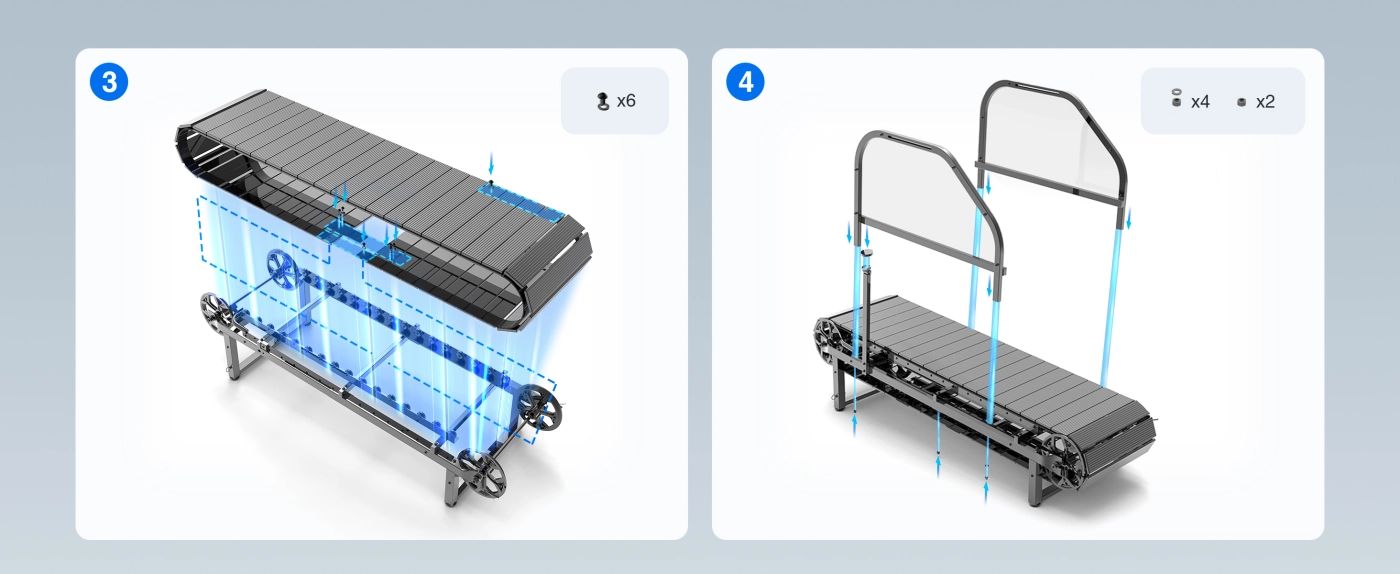 3

x6

4

x4 x2