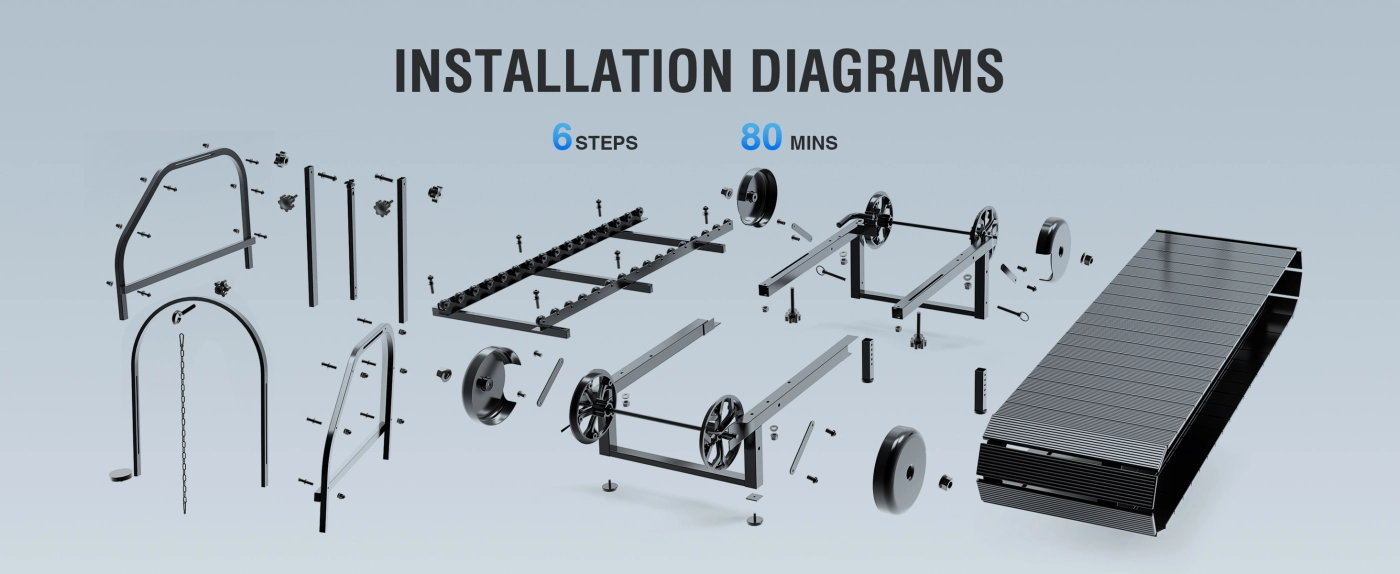 INSTALLATION DIAGRAMS

6 STEPS 80 MINS