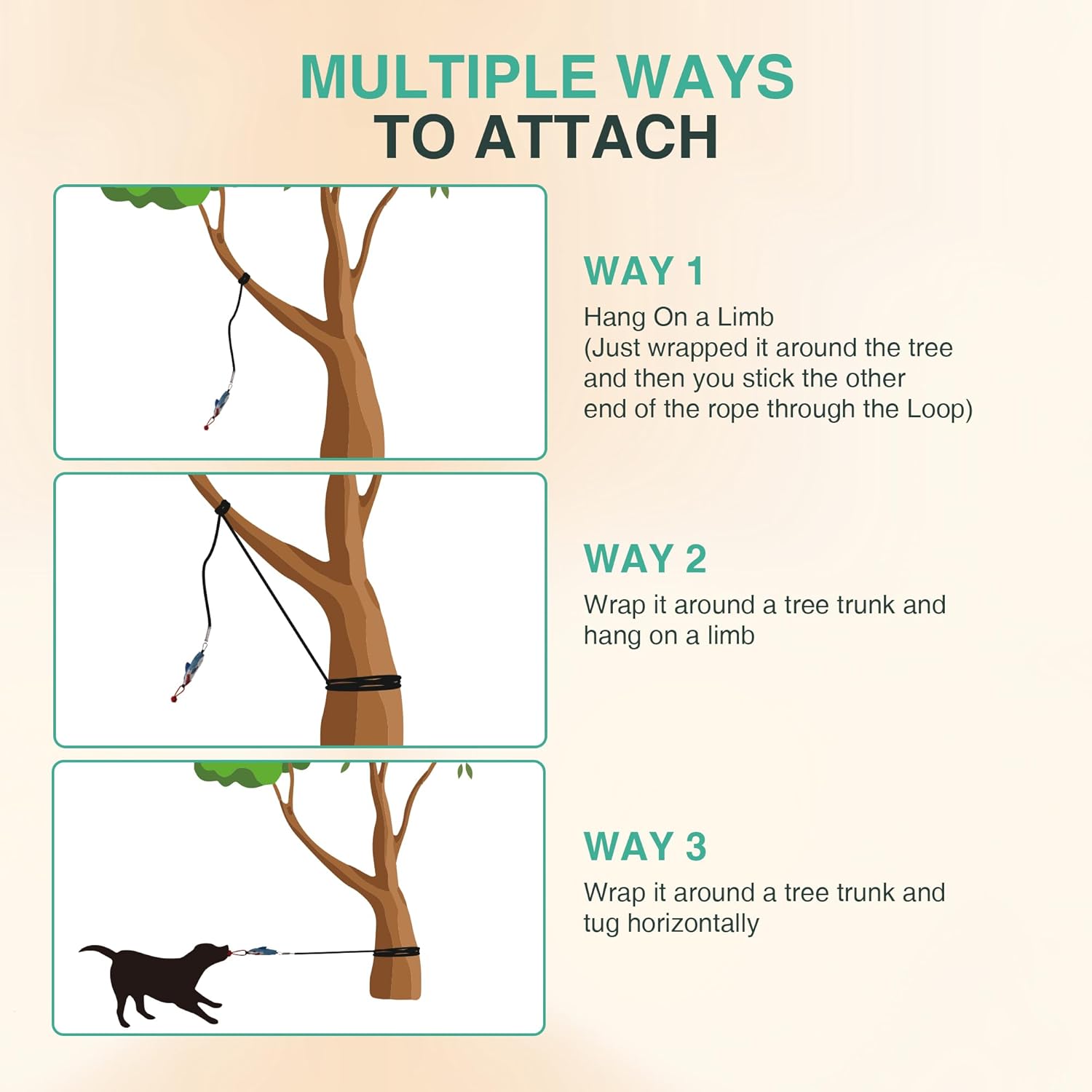 MULTIPLE WAYS
TO ATTACH

WAY 1
Hang On a Limb
(Just wrapped it around the tree and then you stick the other end of the rope through the Loop)

WAY 2
Wrap it around a tree trunk and hang on a limb

WAY 3
Wrap it around a tree trunk and tug horizontally