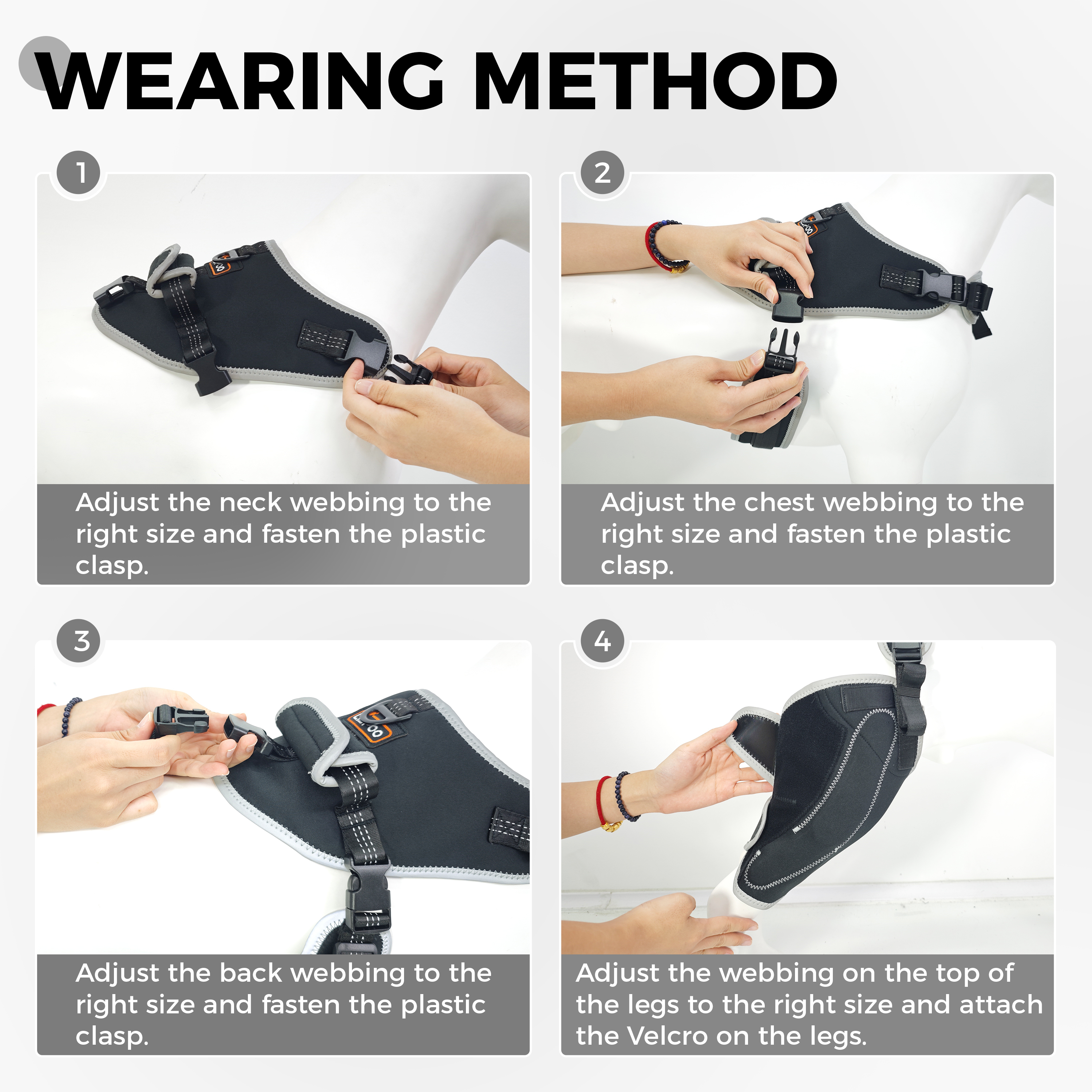 WEARING METHOD

1

Adjust the neck webbing to the right size and fasten the plastic clasp.

2

Adjust the chest webbing to the right size and fasten the plastic clasp.

3

Adjust the back webbing to the right size and fasten the plastic clasp.

4

Adjust the webbing on the top of the legs to the right size and attach the Velcro on the legs.