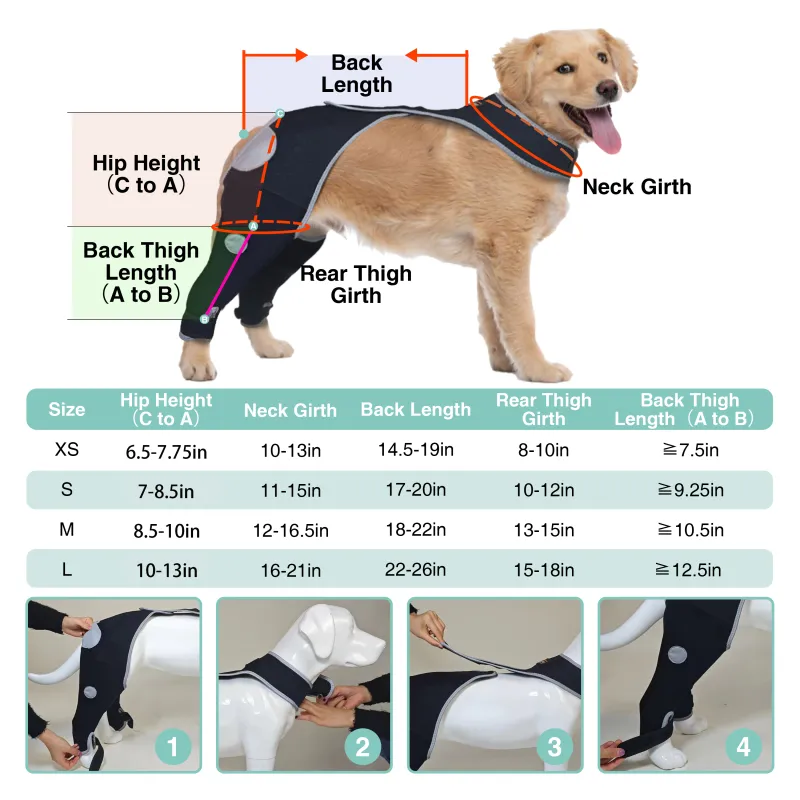 Back Length

Hip Height (C to A)

Neck Girth

Back Thigh Length (A to B)

Rear Thigh Girth

C

A

B

| Size | Hip Height (C to A) | Neck Girth | Back Length | Rear Thigh Girth | Back Thigh Length (A to B) |
|---|---|---|---|---|---|
| XS | 6.5-7.75in | 10-13in | 14.5-19in | 8-10in | ≧7.5in |
| S | 7-8.5in | 11-15in | 17-20in | 10-12in | ≧9.25in |
| M | 8.5-10in | 12-16.5in | 18-22in | 13-15in | ≧10.5in |
| L | 10-13in | 16-21in | 22-26in | 15-18in | ≧12.5in |

1

2

3

4