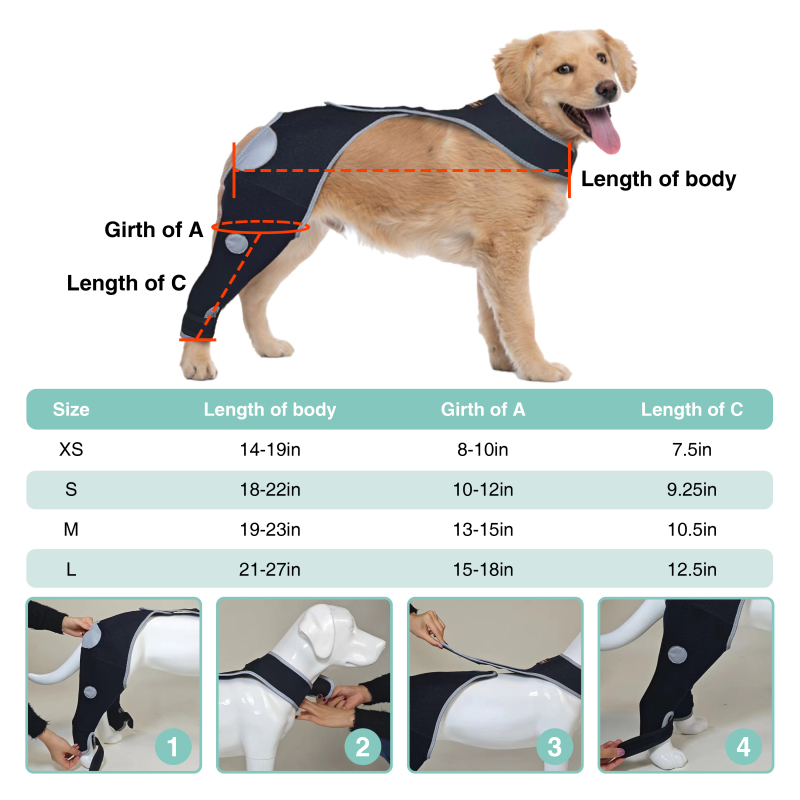 Length of body

Girth of A

Length of C

| Size | Length of body | Girth of A | Length of C |
|---|---|---|---|
| XS | 14-19in | 8-10in | 7.5in |
| S | 18-22in | 10-12in | 9.25in |
| M | 19-23in | 13-15in | 10.5in |
| L | 21-27in | 15-18in | 12.5in |

1

2

3

4