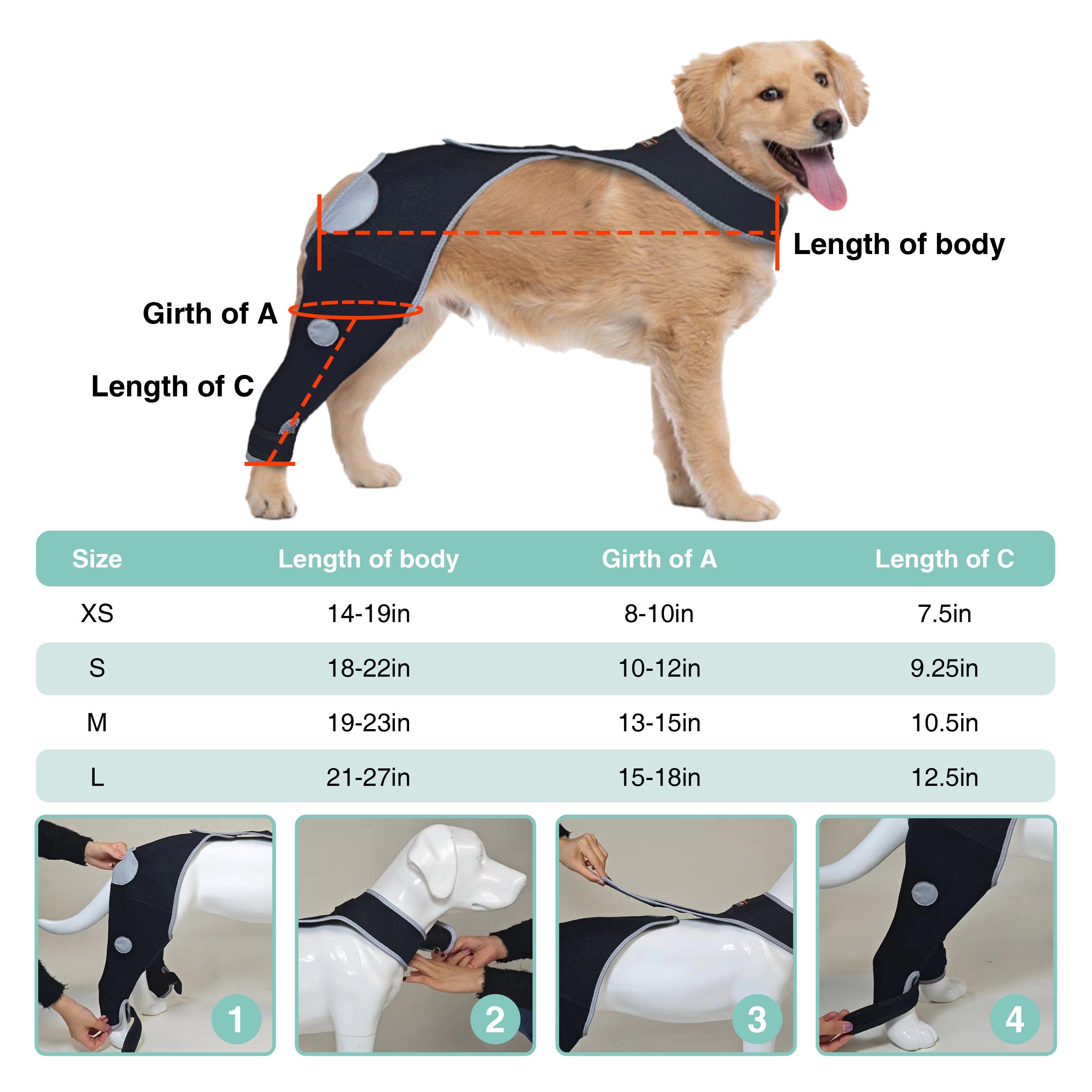 Length of body

Girth of A

Length of C

| Size | Length of body | Girth of A | Length of C |
|---|---|---|---|
| XS | 14-19in | 8-10in | 7.5in |
| S | 18-22in | 10-12in | 9.25in |
| M | 19-23in | 13-15in | 10.5in |
| L | 21-27in | 15-18in | 12.5in |

1

2

3

4