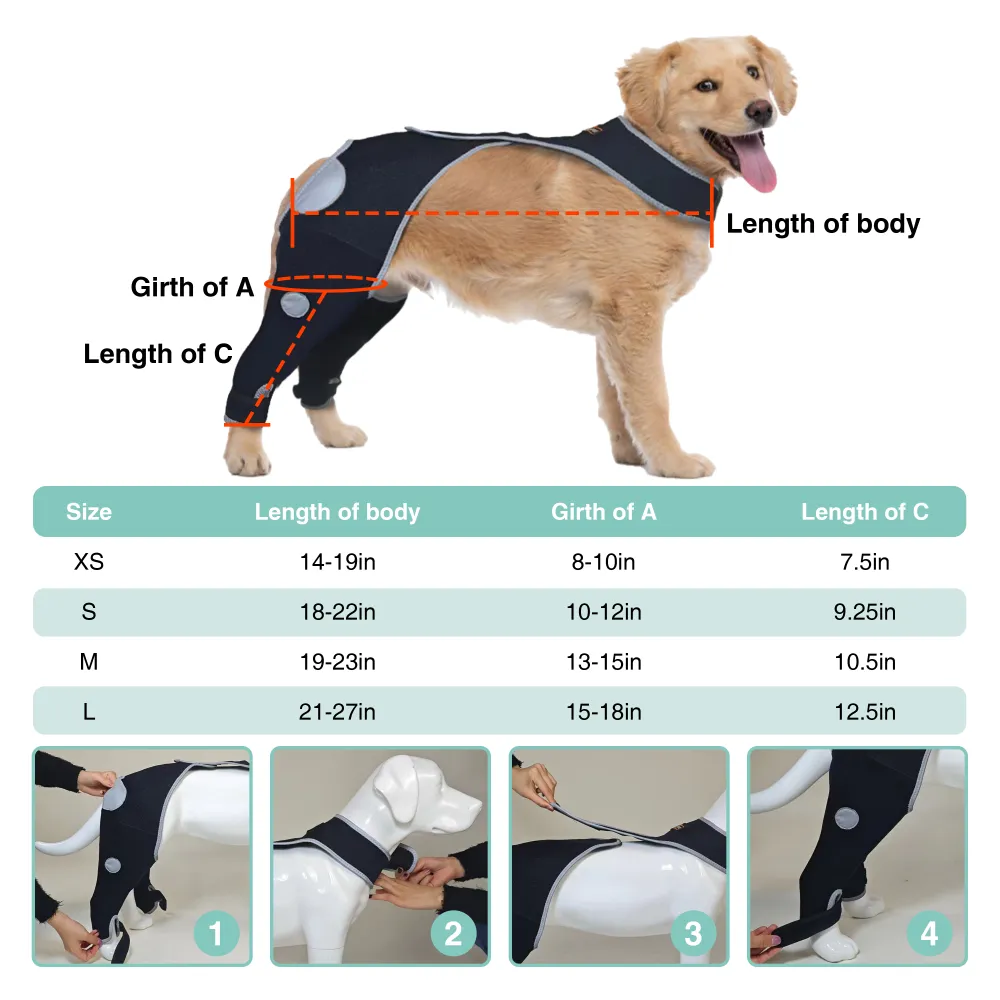 Length of body

Girth of A

Length of C

| Size | Length of body | Girth of A | Length of C |
|---|---|---|---|
| XS | 14-19in | 8-10in | 7.5in |
| S | 18-22in | 10-12in | 9.25in |
| M | 19-23in | 13-15in | 10.5in |
| L | 21-27in | 15-18in | 12.5in |

1

2

3

4