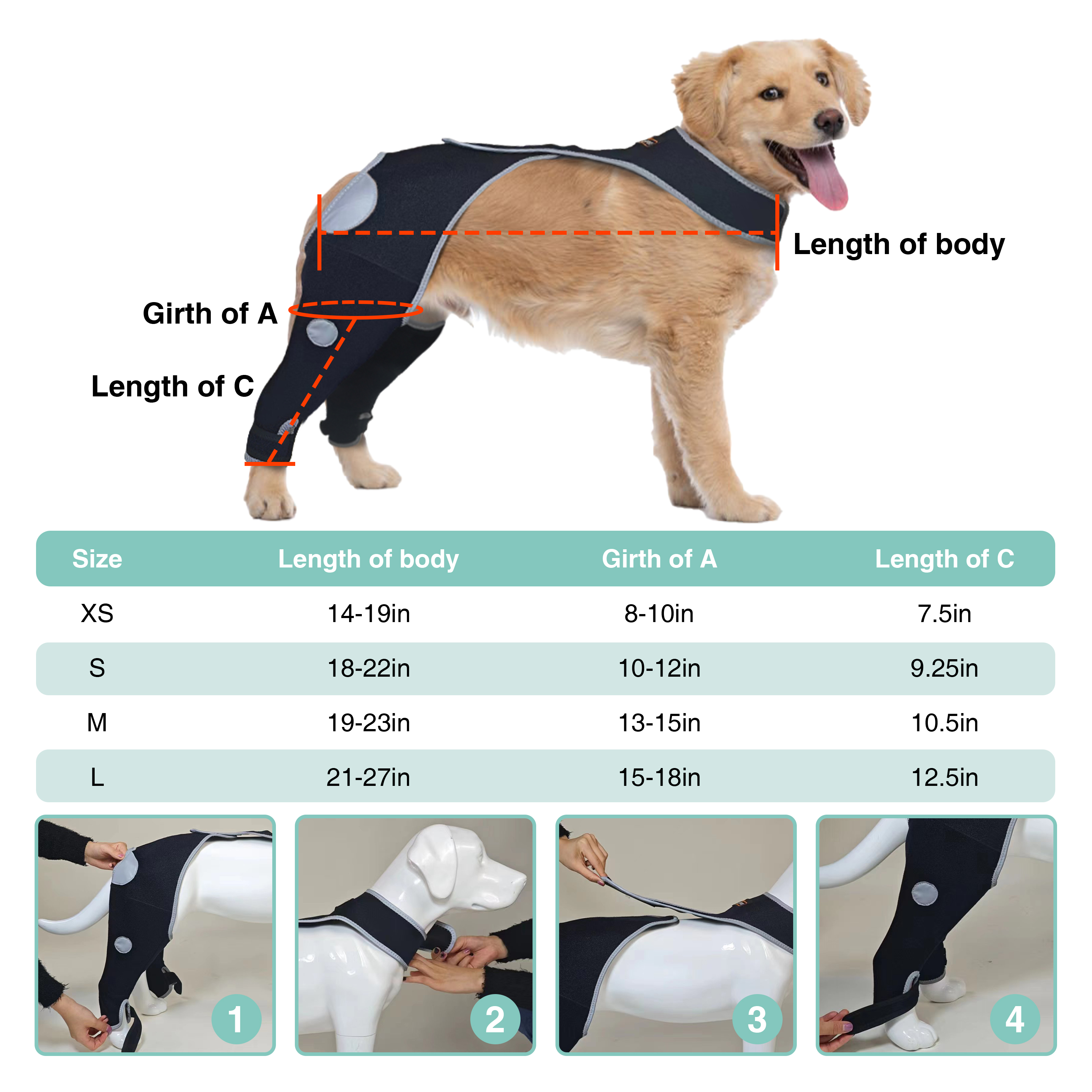 Length of body

Girth of A

Length of C

| Size | Length of body | Girth of A | Length of C |
|---|---|---|---|
| XS | 14-19in | 8-10in | 7.5in |
| S | 18-22in | 10-12in | 9.25in |
| M | 19-23in | 13-15in | 10.5in |
| L | 21-27in | 15-18in | 12.5in |

1

2

3

4