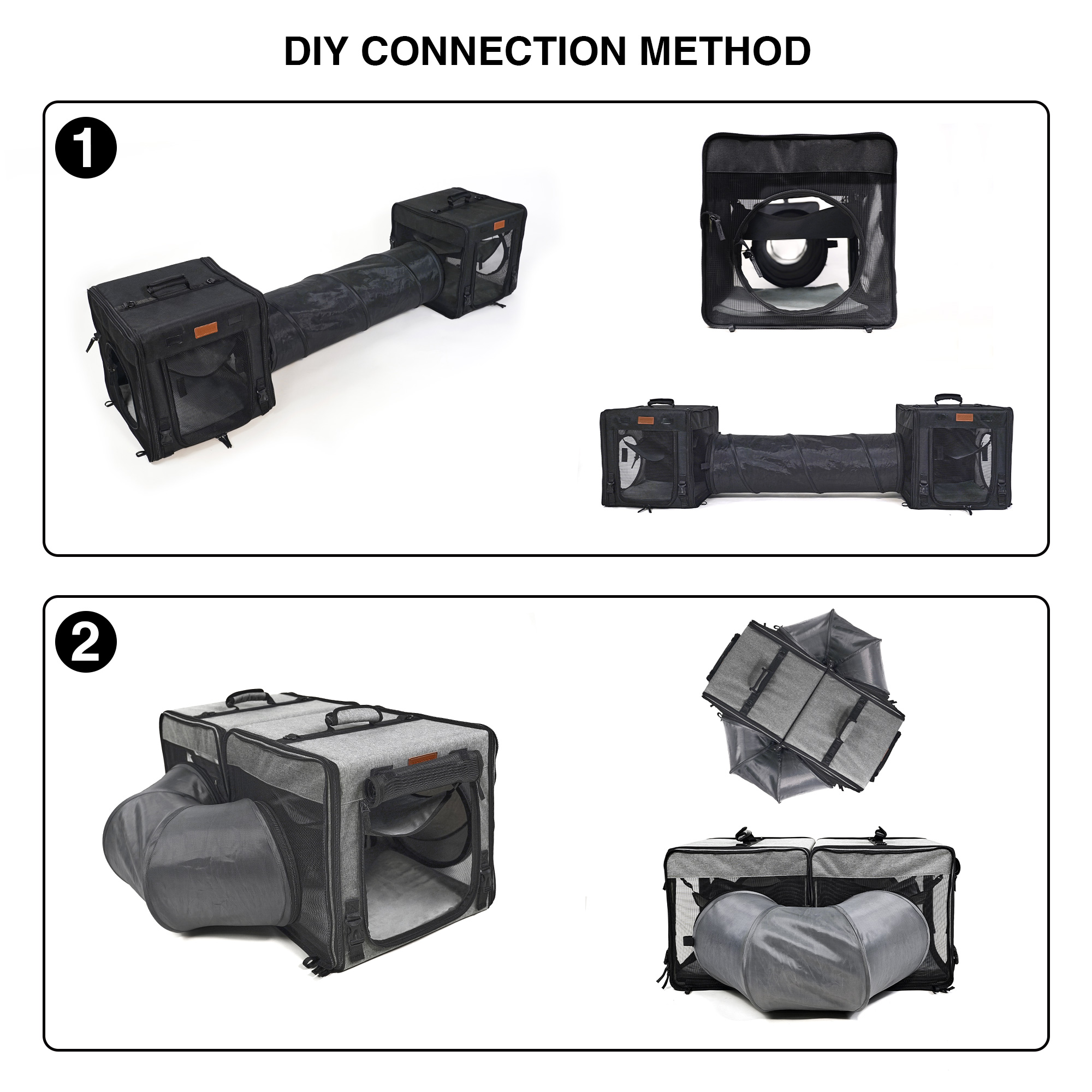 DIY CONNECTION METHOD

1

2