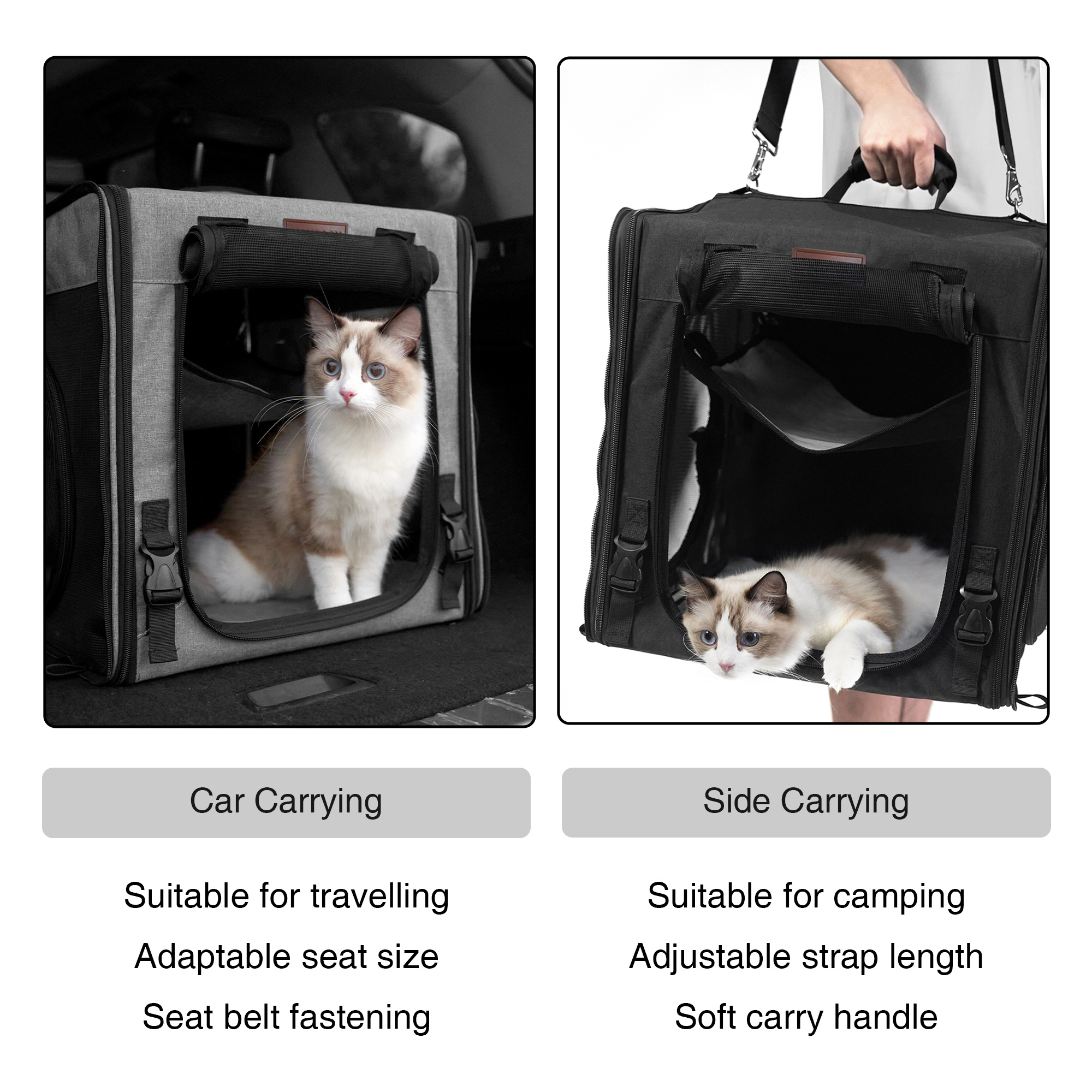 Car Carrying

Suitable for travelling

Adaptable seat size

Seat belt fastening

Side Carrying

Suitable for camping

Adjustable strap length

Soft carry handle