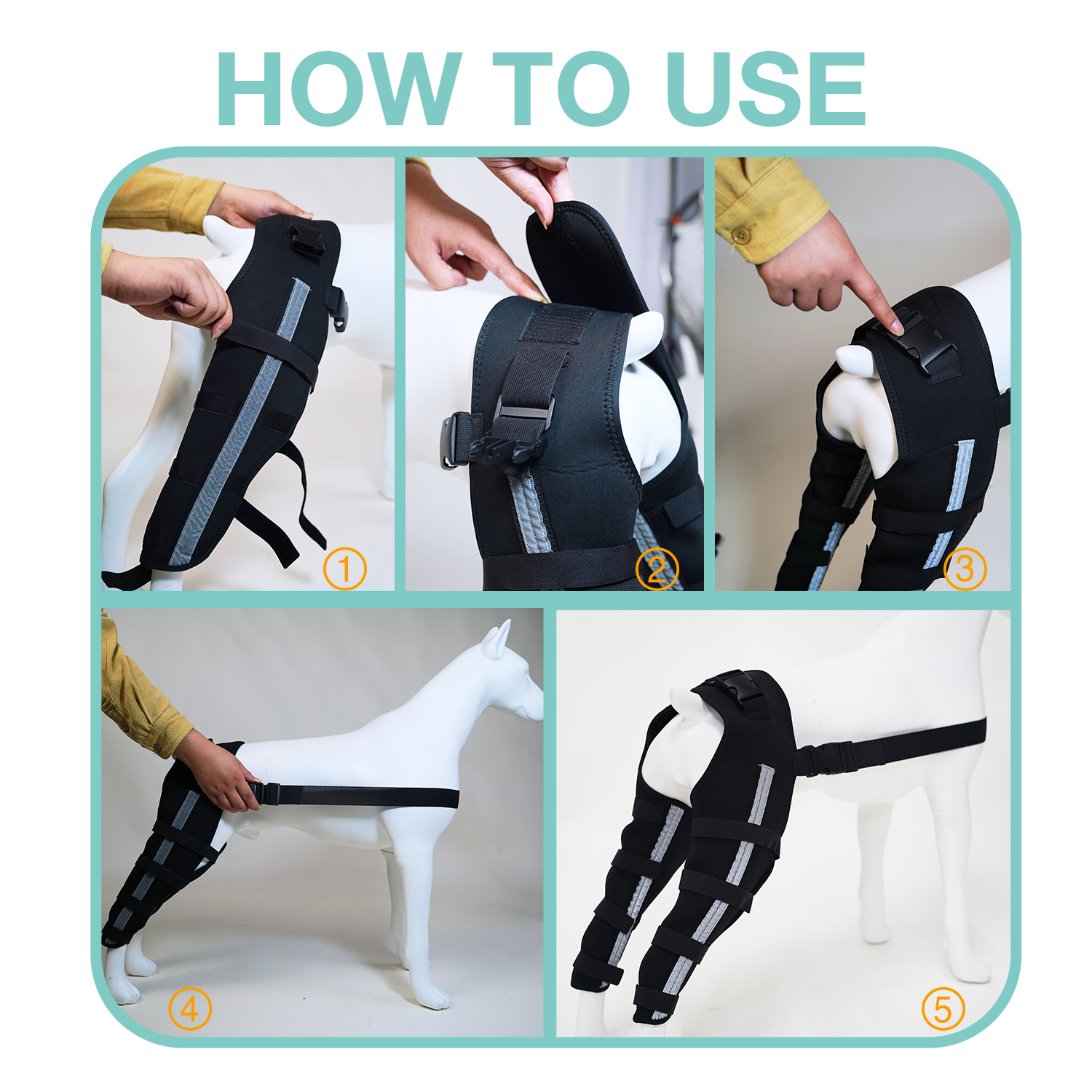 HOW TO USE

①

②

③

④

⑤