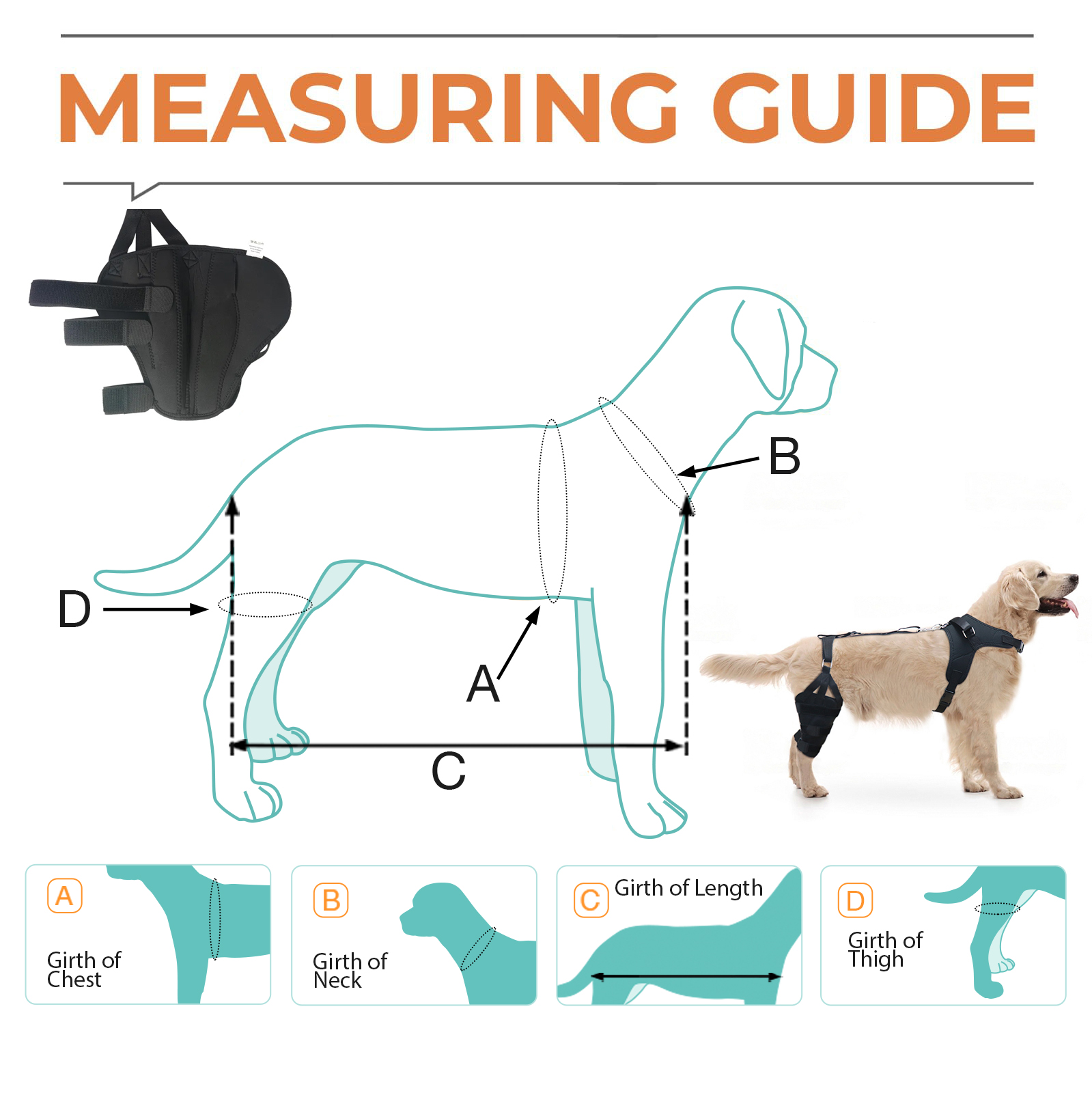 MEASURING GUIDE

B

D

A

C

A
Girth of Chest

B
Girth of Neck

C
Girth of Length

D
Girth of Thigh