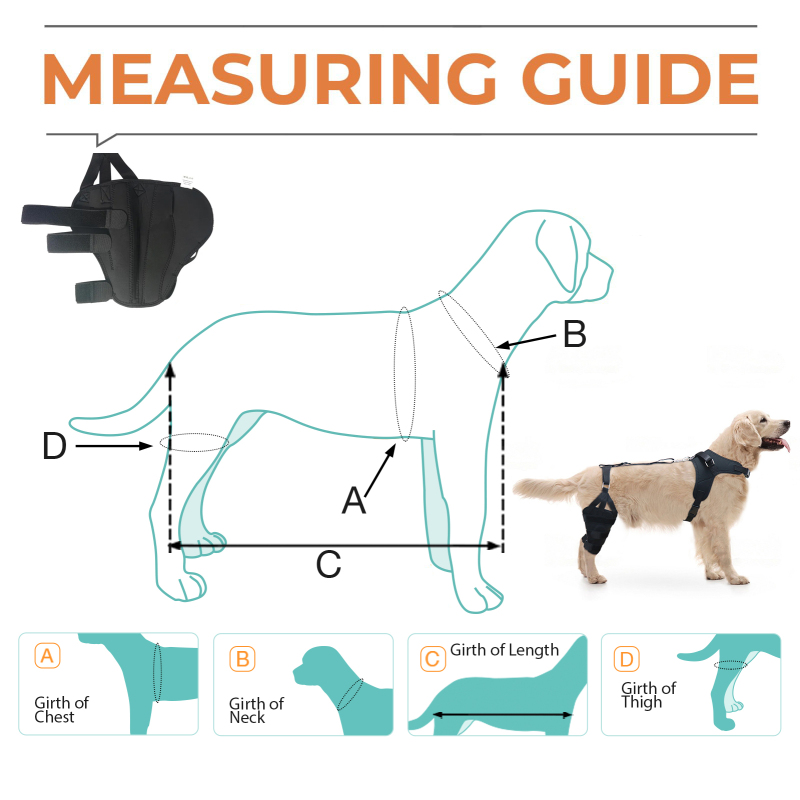 MEASURING GUIDE

B

D

A

C

A
Girth of Chest

B
Girth of Neck

C
Girth of Length

D
Girth of Thigh