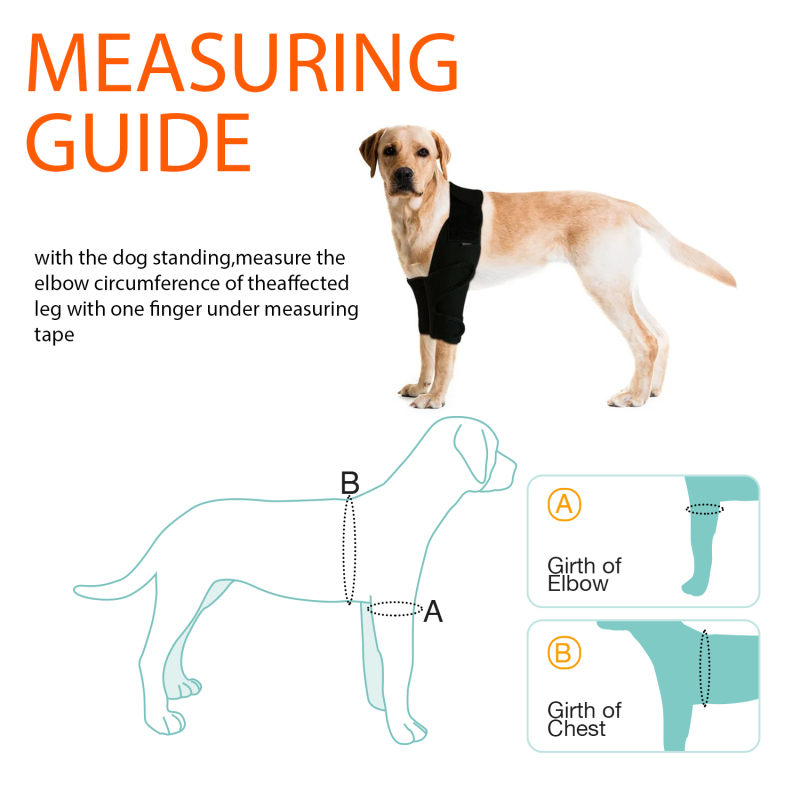 MEASURING GUIDE

with the dog standing,measure the elbow circumference of theaffected leg with one finger under measuring tape

B

A

A

Girth of Elbow

B

Girth of Chest