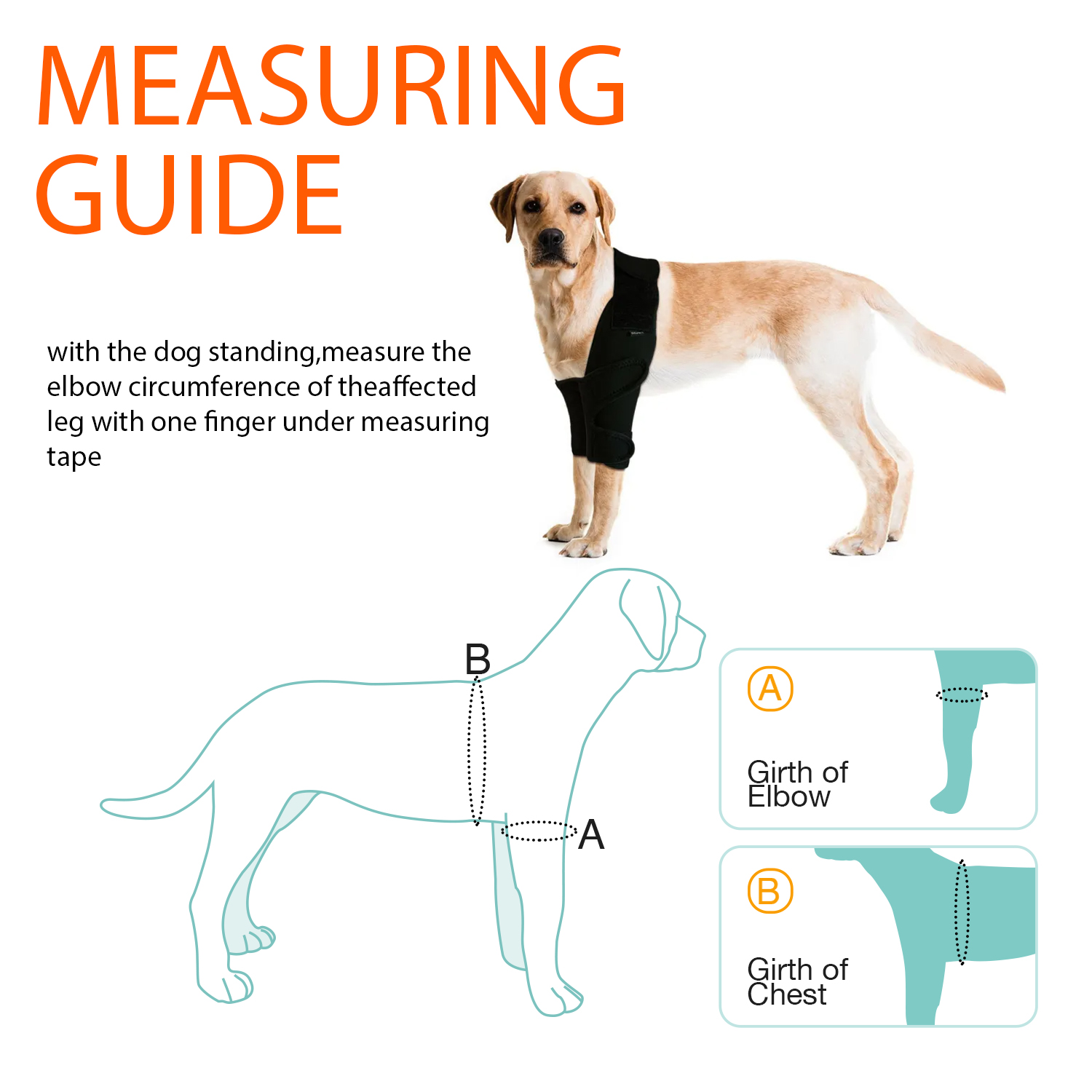 MEASURING GUIDE

with the dog standing,measure the elbow circumference of theaffected leg with one finger under measuring tape

B

A

A

Girth of Elbow

B

Girth of Chest