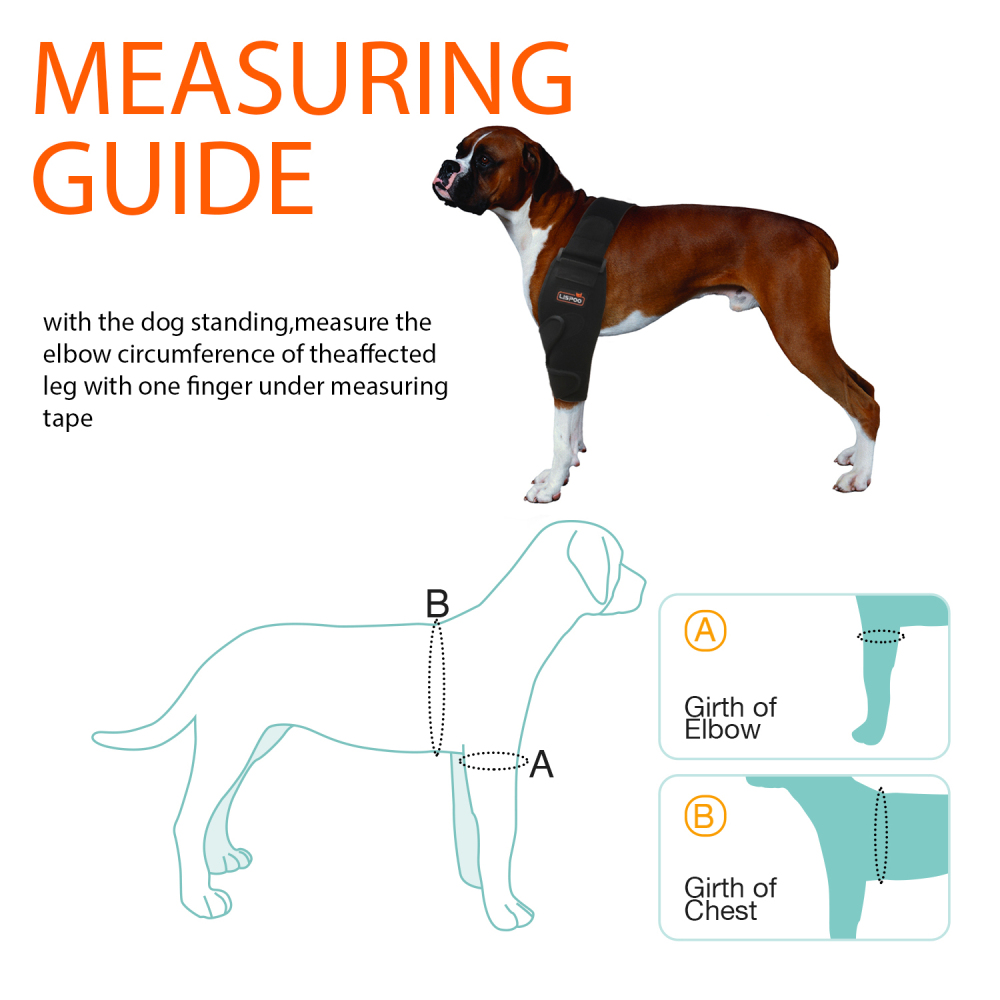 MEASURING GUIDE

with the dog standing,measure the elbow circumference of theaffected leg with one finger under measuring tape

LISPOO

B

A

A
Girth of Elbow

B
Girth of Chest