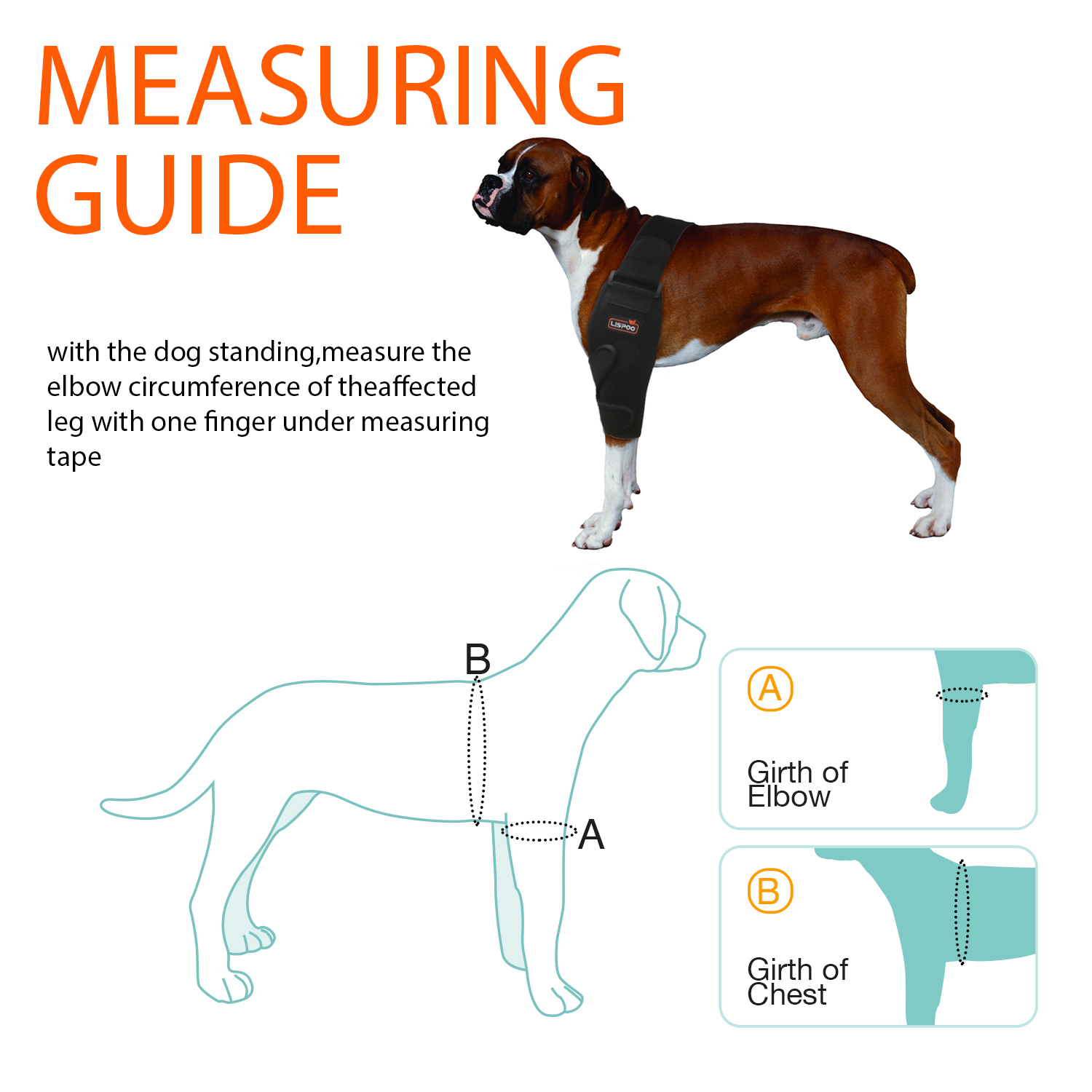 MEASURING GUIDE

with the dog standing,measure the elbow circumference of theaffected leg with one finger under measuring tape

LISPOO

B

A

A

Girth of Elbow

B

Girth of Chest