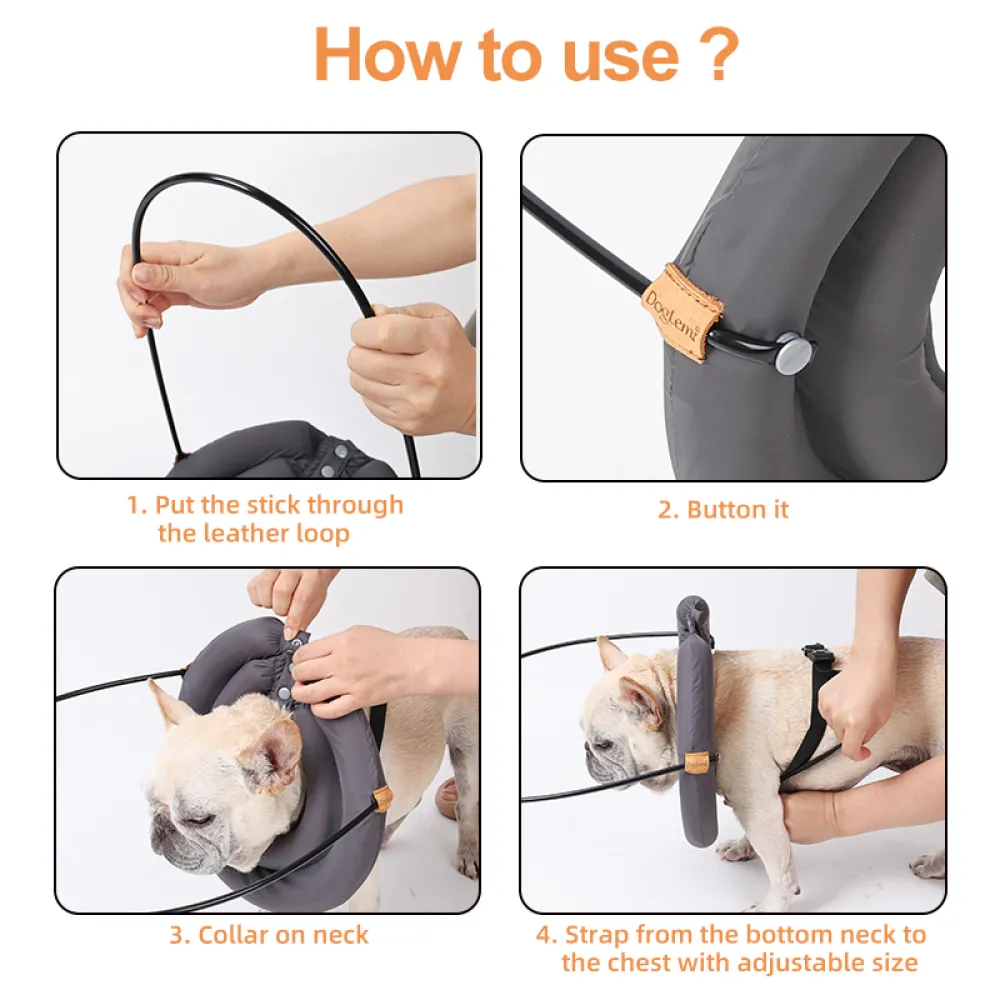 How to use ?

Doglemi

1. Put the stick through the leather loop

2. Button it

3. Collar on neck

4. Strap from the bottom neck to the chest with adjustable size