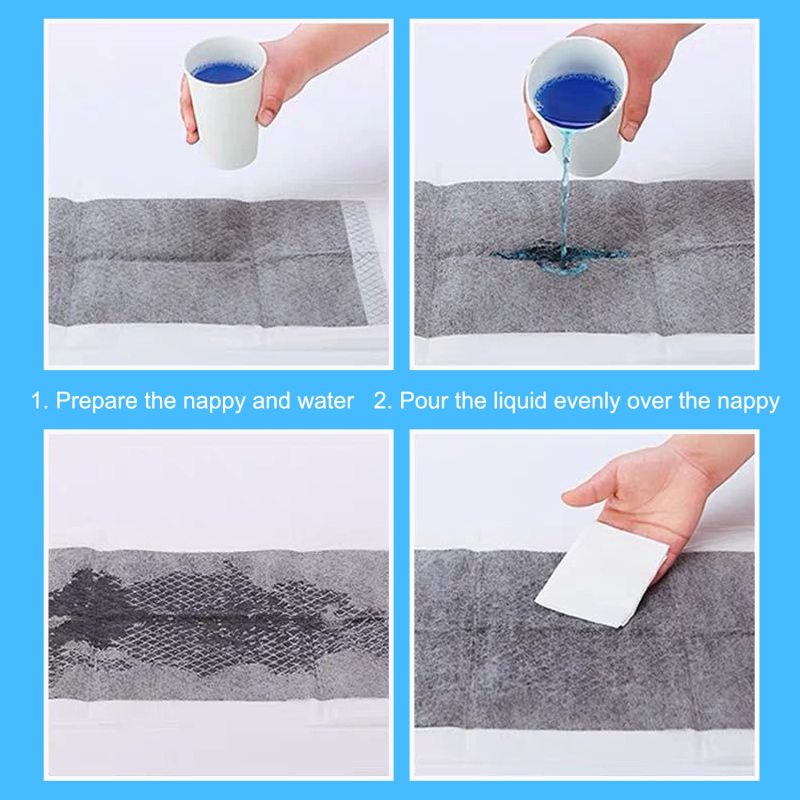 1. Prepare the nappy and water

2. Pour the liquid evenly over the nappy