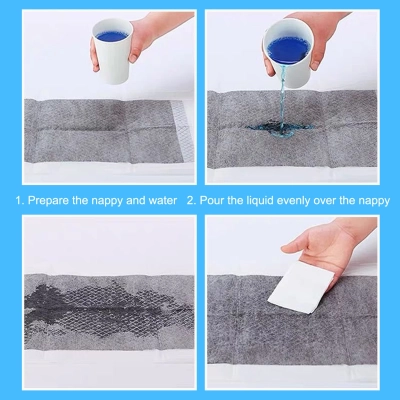 1. Prepare the nappy and water

2. Pour the liquid evenly over the nappy