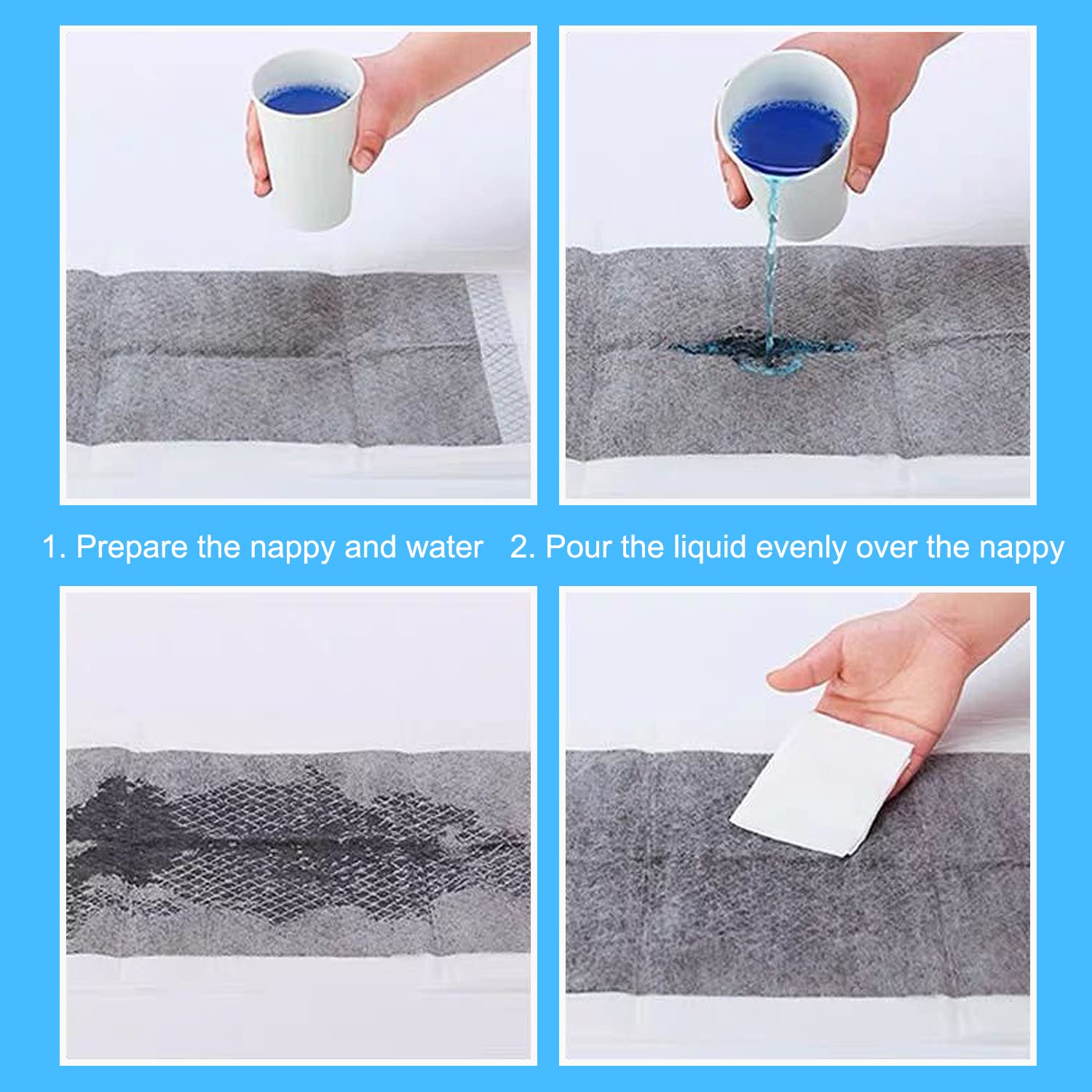 1. Prepare the nappy and water

2. Pour the liquid evenly over the nappy