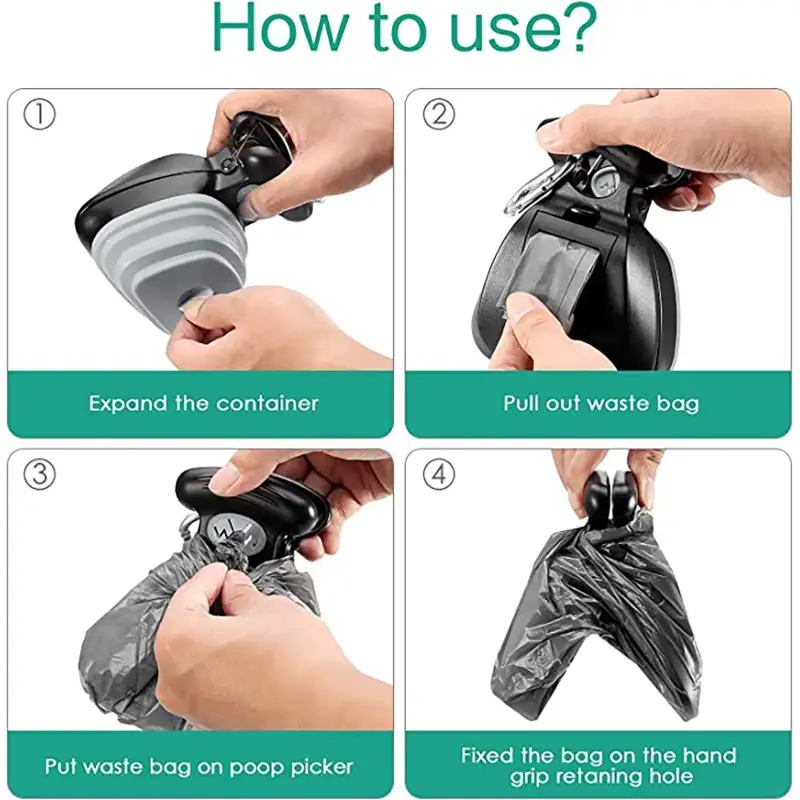 How to use?

①

Expand the container

②

Pull out waste bag

③

Put waste bag on poop picker

④

Fixed the bag on the hand grip retaning hole