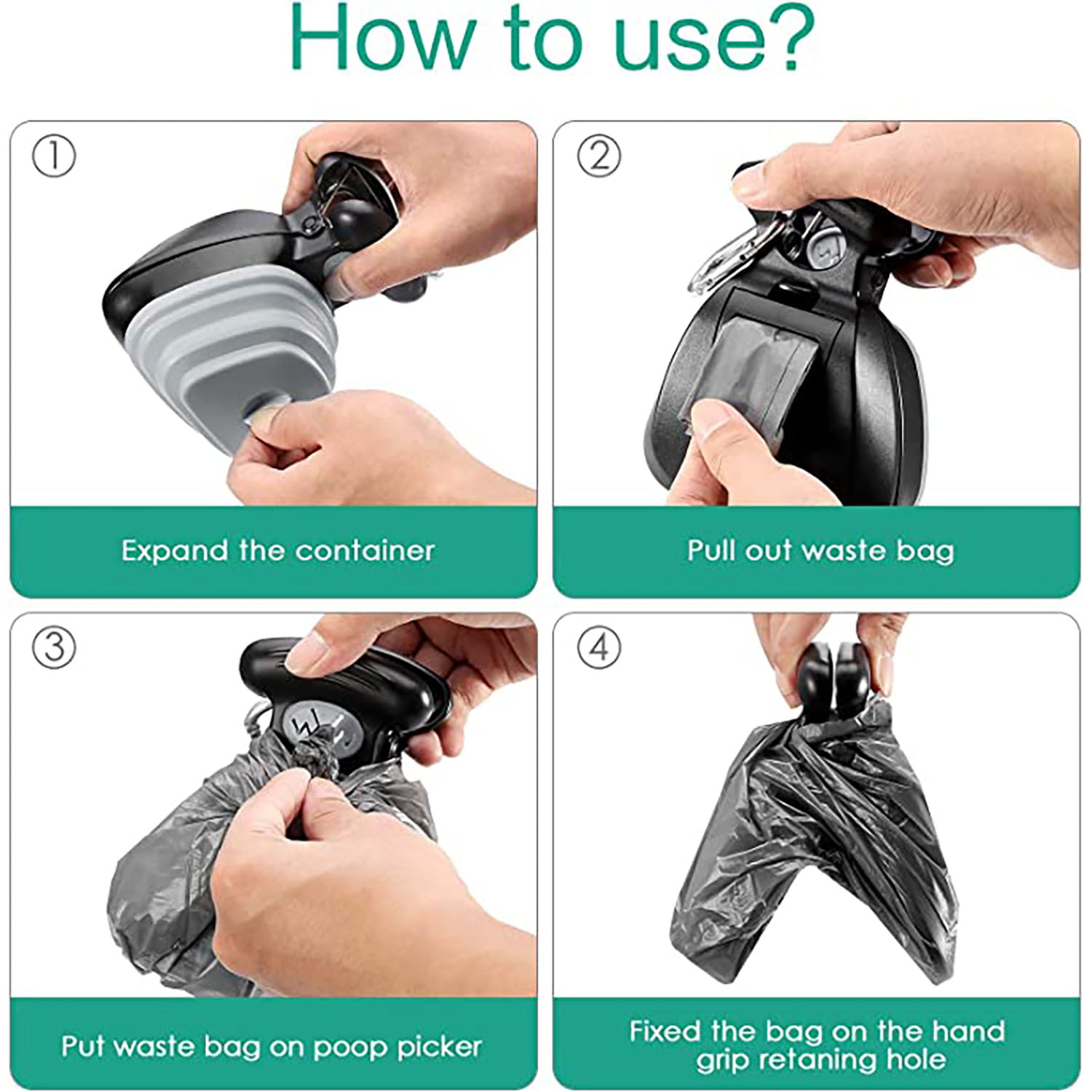 How to use?

①

Expand the container

②

Pull out waste bag

③

Put waste bag on poop picker

④

Fixed the bag on the hand grip retaning hole