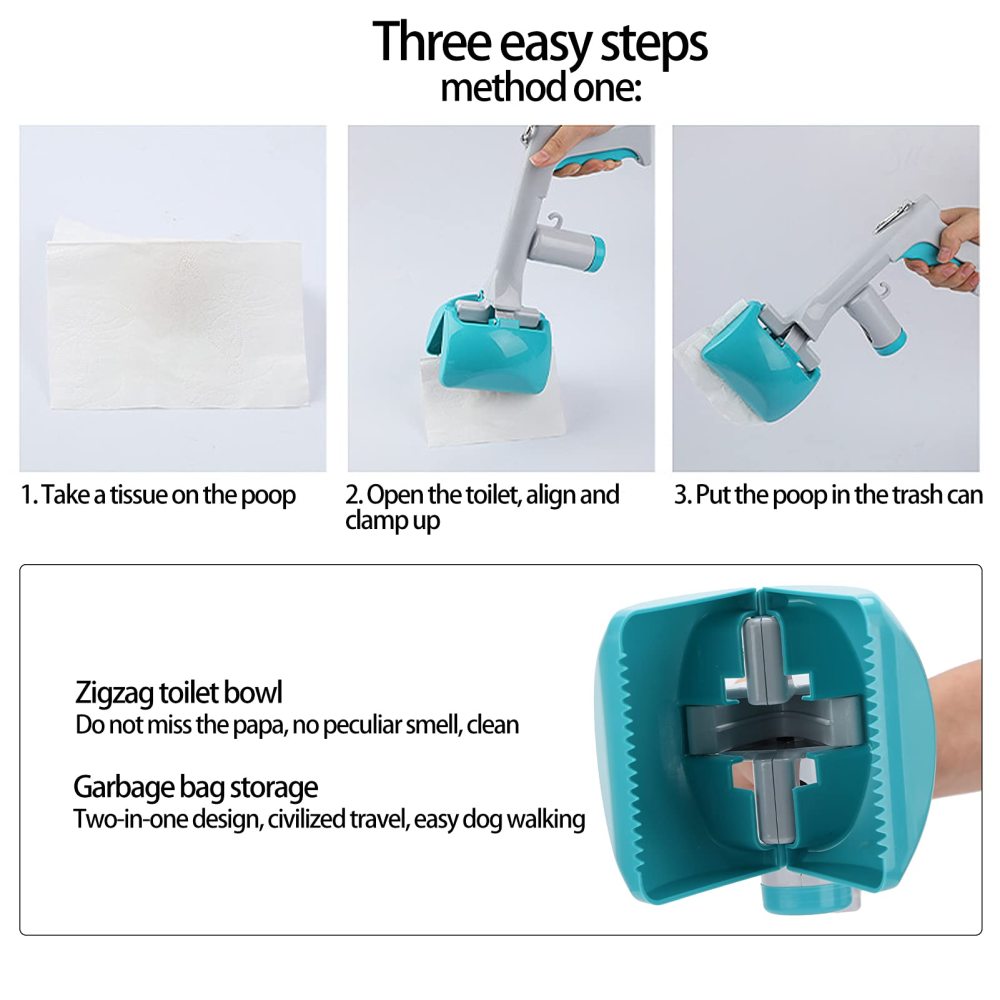 Three easy steps
method one:

1. Take a tissue on the poop

2. Open the toilet, align and clamp up

3. Put the poop in the trash can

Zigzag toilet bowl
Do not miss the papa, no peculiar smell, clean

Garbage bag storage
Two-in-one design, civilized travel, easy dog walking