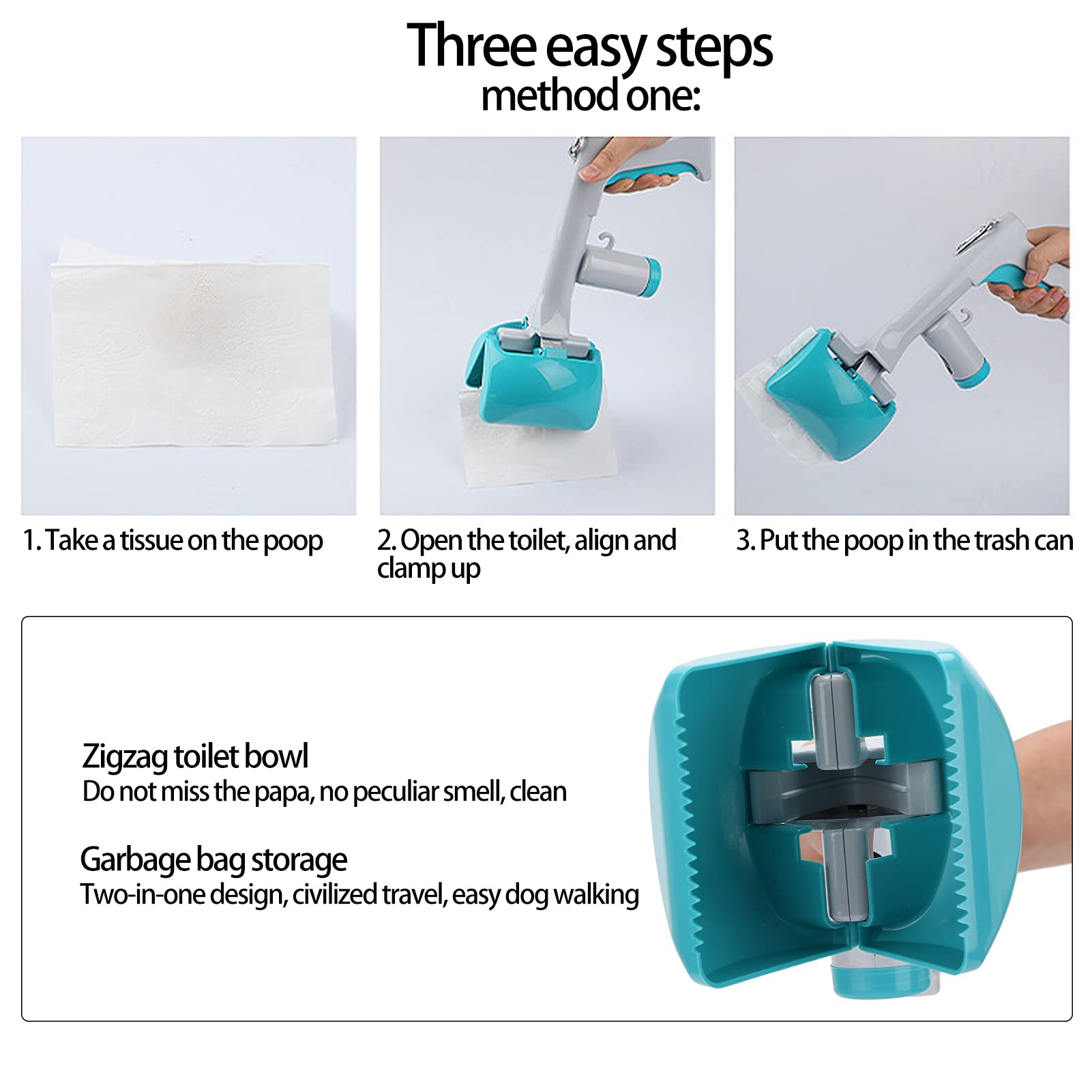 Three easy steps
method one:

1. Take a tissue on the poop

2. Open the toilet, align and clamp up

3. Put the poop in the trash can

Zigzag toilet bowl
Do not miss the papa, no peculiar smell, clean

Garbage bag storage
Two-in-one design, civilized travel, easy dog walking