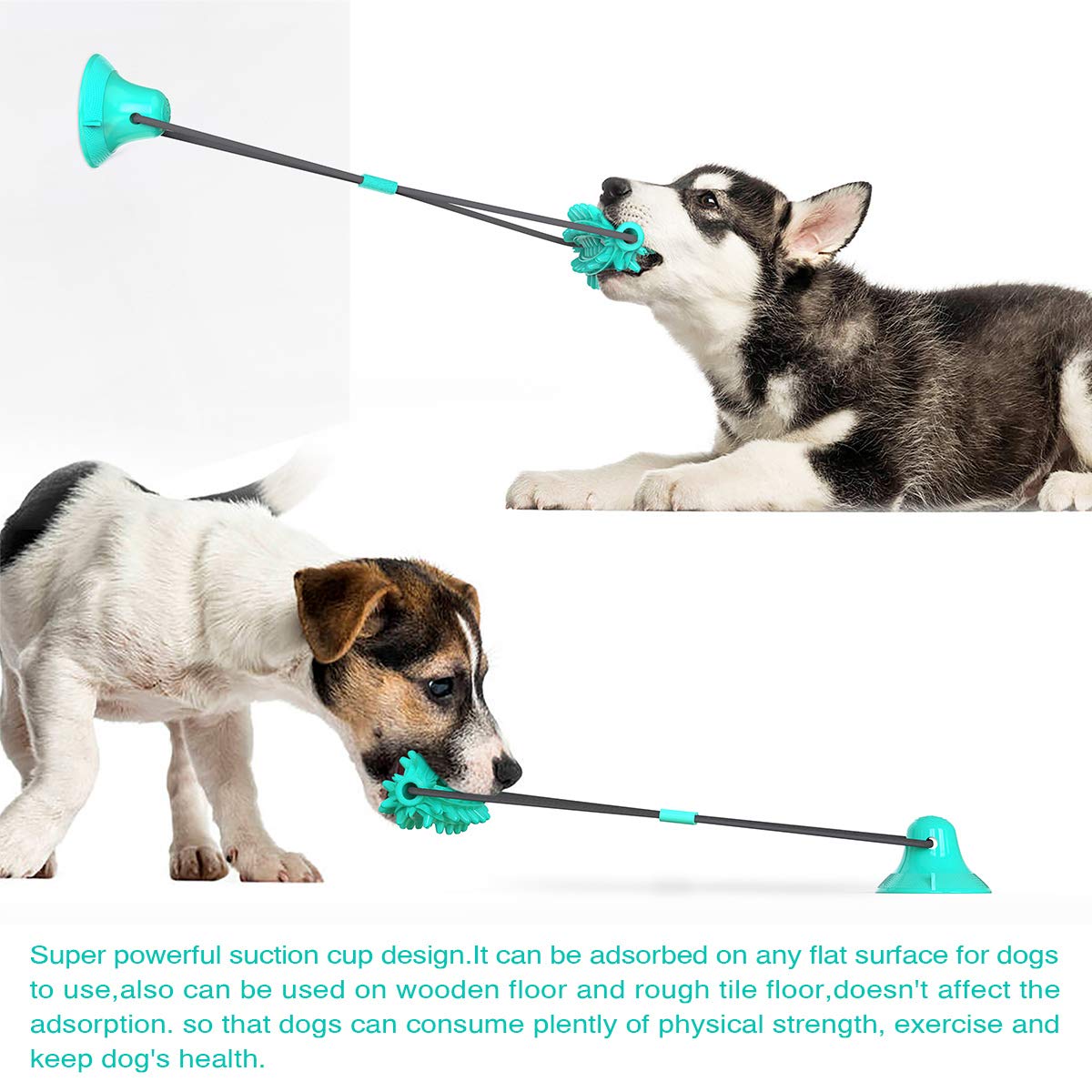 Super powerful suction cup design.It can be adsorbed on any flat surface for dogs to use,also can be used on wooden floor and rough tile floor,doesn't affect the adsorption. so that dogs can consume plently of physical strength, exercise and keep dog's health.