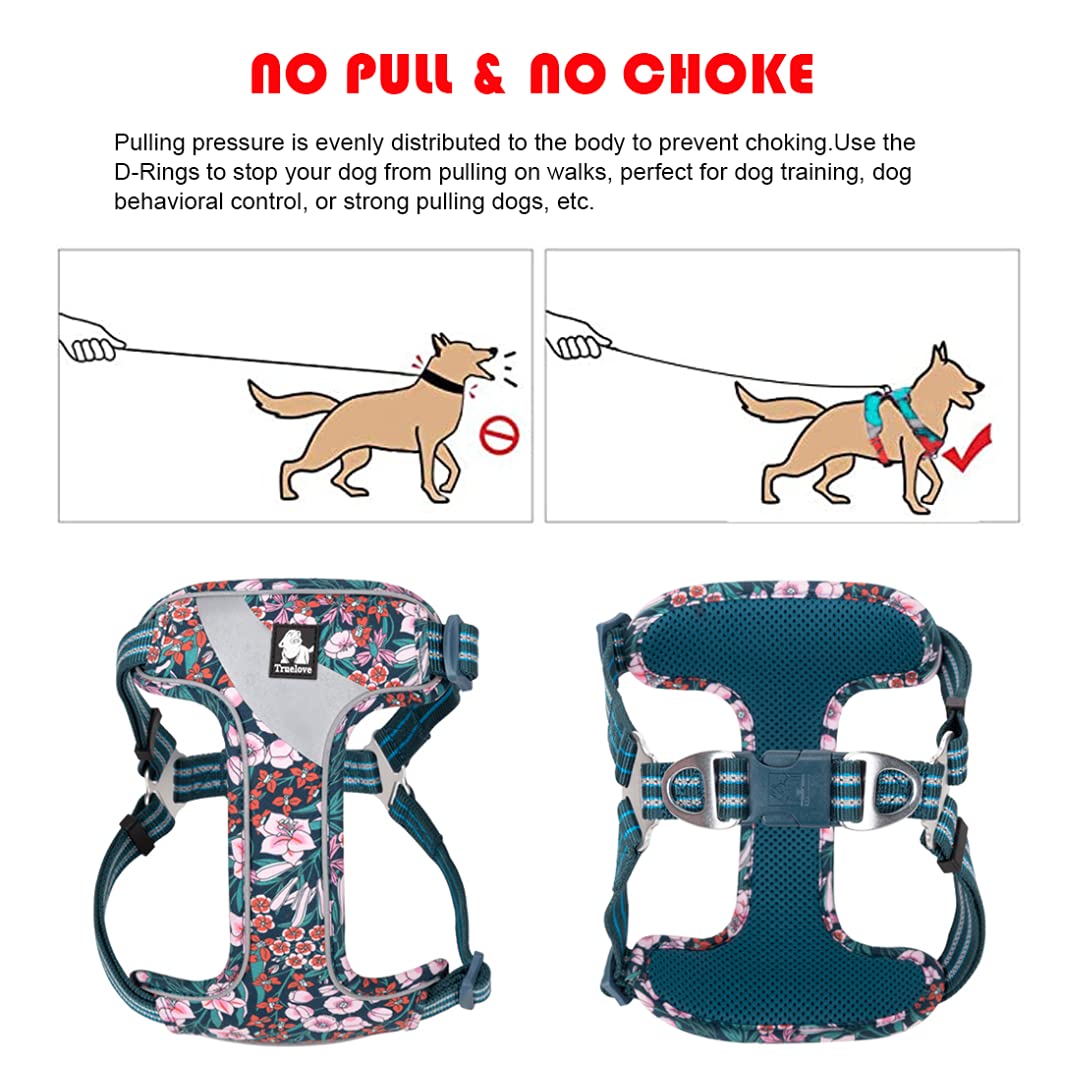 NO PULL & NO CHOKE

Pulling pressure is evenly distributed to the body to prevent choking.Use the D-Rings to stop your dog from pulling on walks, perfect for dog training, dog behavioral control, or strong pulling dogs, etc.

Truelove