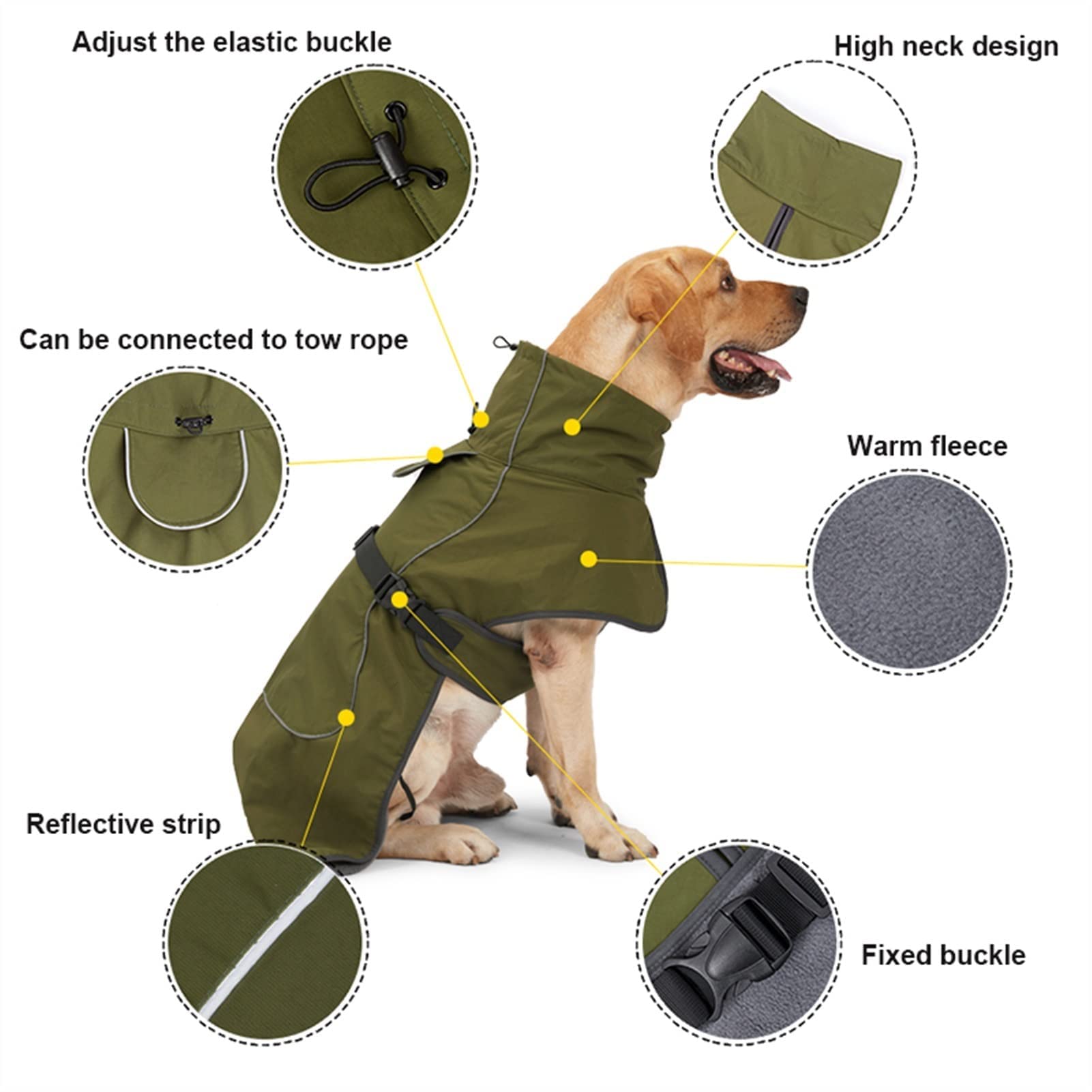 Adjust the elastic buckle

High neck design

Can be connected to tow rope

Warm fleece

Reflective strip

Fixed buckle