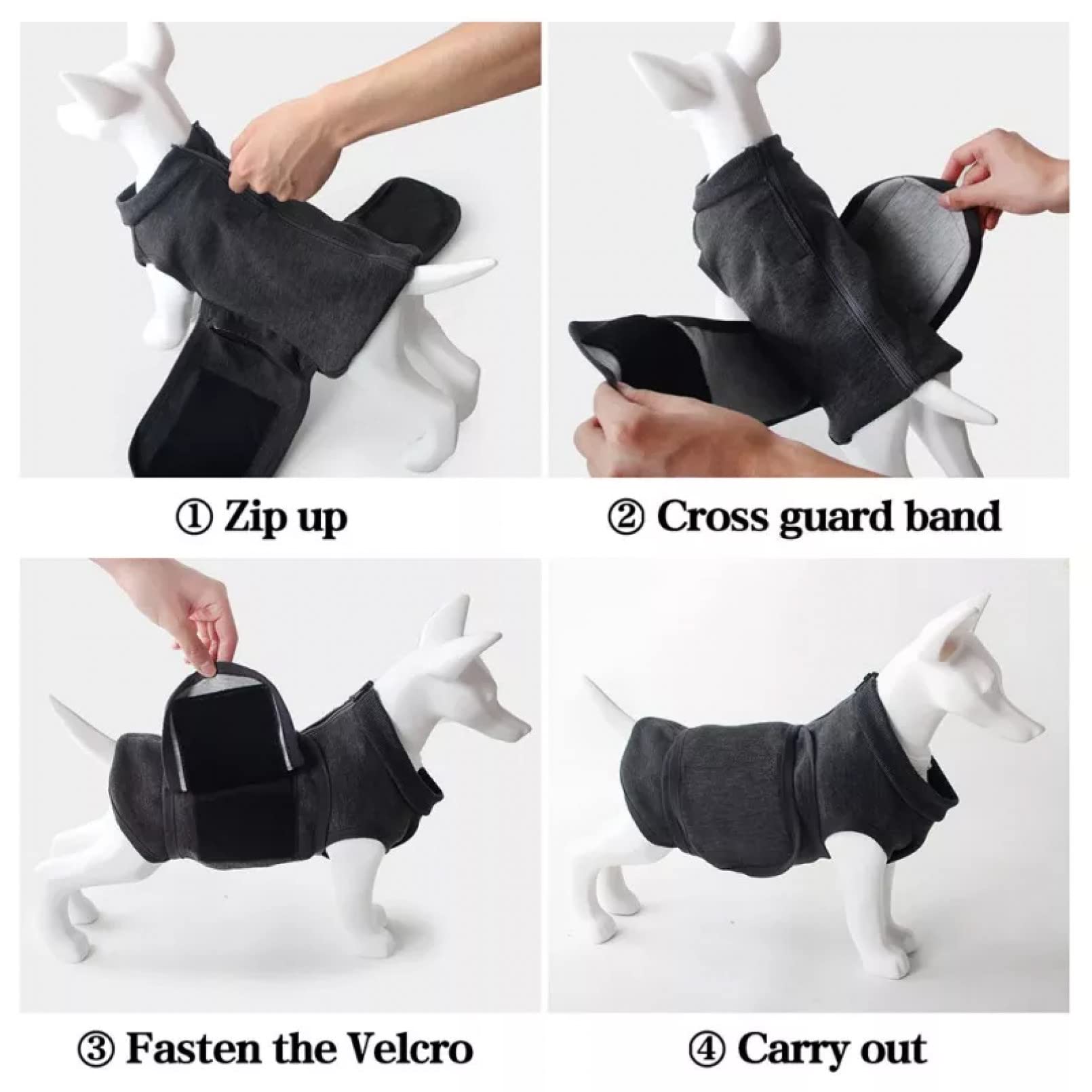 ① Zip up

② Cross guard band

③ Fasten the Velcro

④ Carry out