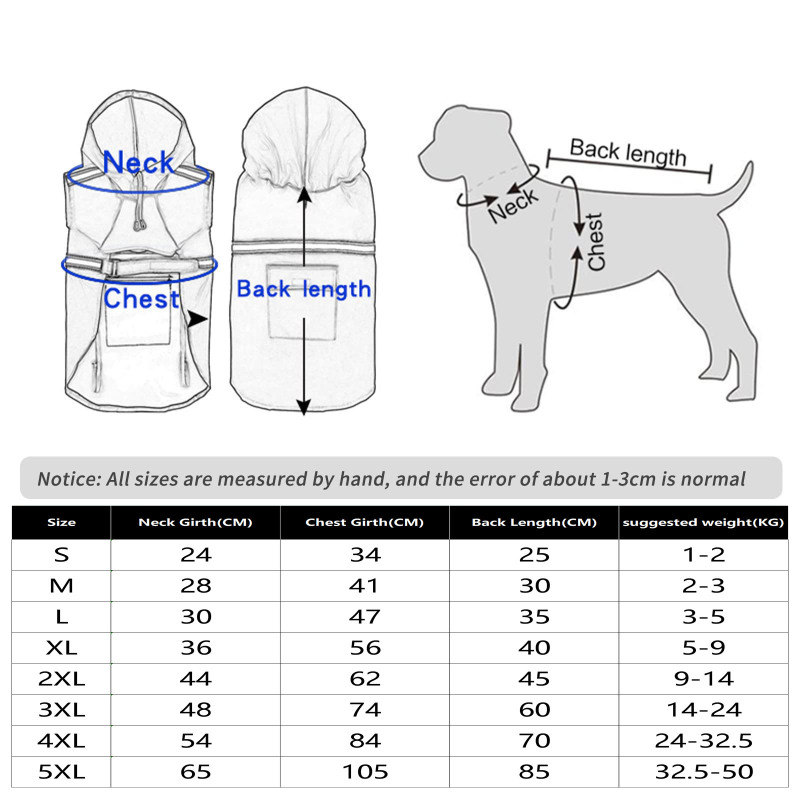 Neck

Chest

Back length

Back length

Neck

Chest

Notice: All sizes are measured by hand, and the error of about 1-3cm is normal

| Size | Neck Girth(CM) | Chest Girth(CM) | Back Length(CM) | suggested weight(KG) |
|---|---|---|---|---|
| S | 24 | 34 | 25 | 1-2 |
| M | 28 | 41 | 30 | 2-3 |
| L | 30 | 47 | 35 | 3-5 |
| XL | 36 | 56 | 40 | 5-9 |
| 2XL | 44 | 62 | 45 | 9-14 |
| 3XL | 48 | 74 | 60 | 14-24 |
| 4XL | 54 | 84 | 70 | 24-32.5 |
| 5XL | 65 | 105 | 85 | 32.5-50 |