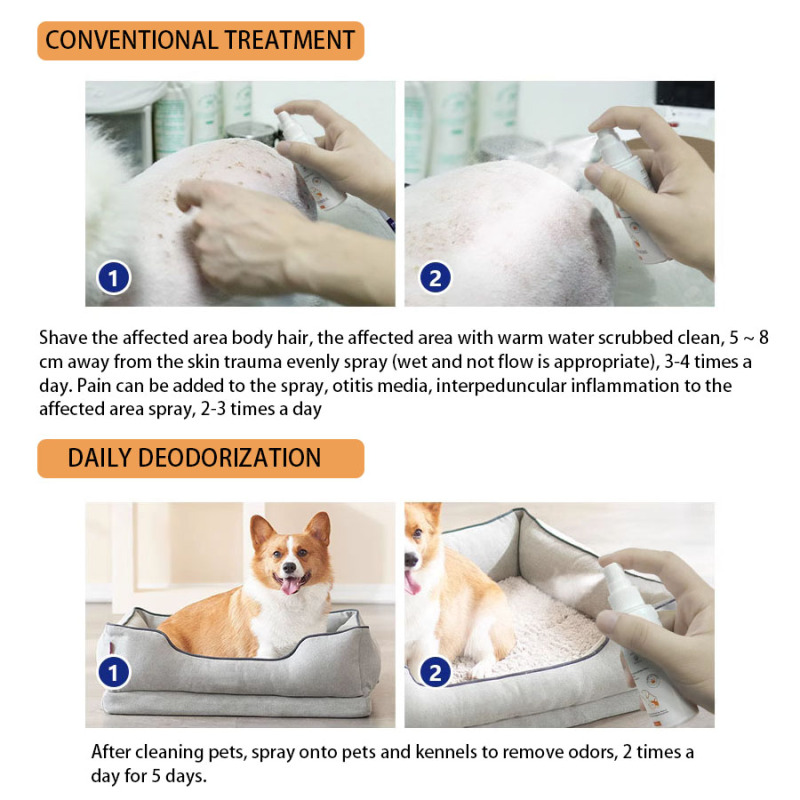 CONVENTIONAL TREATMENT

1

2

Shave the affected area body hair, the affected area with warm water scrubbed clean, 5 ~ 8 cm away from the skin trauma evenly spray (wet and not flow is appropriate), 3-4 times a day. Pain can be added to the spray, otitis media, interpeduncular inflammation to the affected area spray, 2-3 times a day

DAILY DEODORIZATION

1

2

After cleaning pets, spray onto pets and kennels to remove odors, 2 times a day for 5 days.