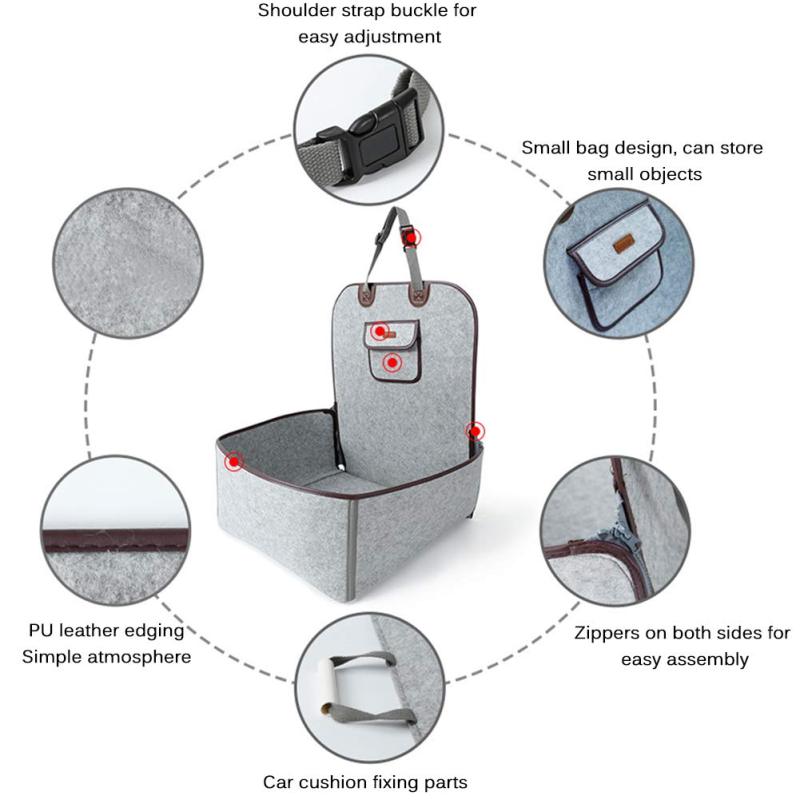 Shoulder strap buckle for easy adjustment

Small bag design, can store small objects

PU leather edging
Simple atmosphere

Zippers on both sides for easy assembly

Car cushion fixing parts