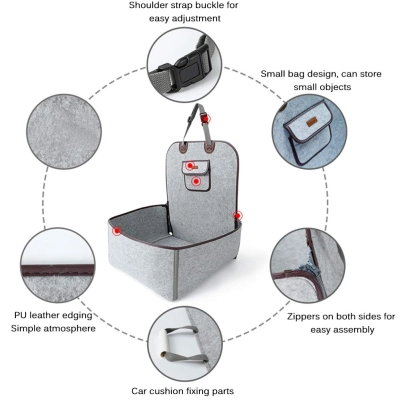 Shoulder strap buckle for easy adjustment

Small bag design, can store small objects

PU leather edging
Simple atmosphere

Zippers on both sides for easy assembly

Car cushion fixing parts