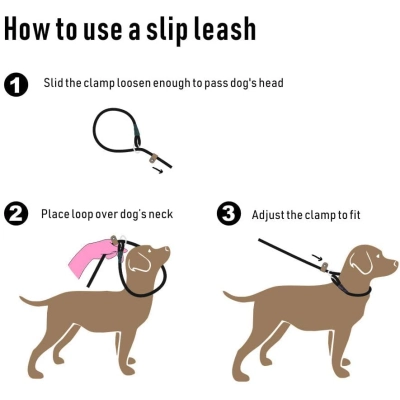 How to use a slip leash

1 Slid the clamp loosen enough to pass dog's head

2 Place loop over dog's neck

3 Adjust the clamp to fit