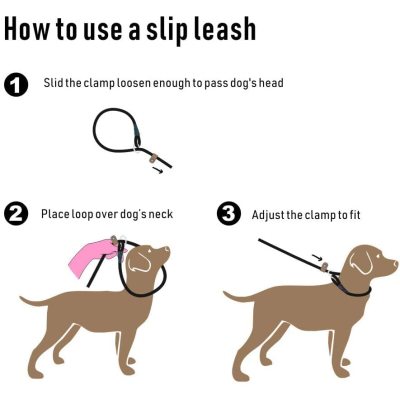 How to use a slip leash

1 Slid the clamp loosen enough to pass dog's head

2 Place loop over dog's neck

3 Adjust the clamp to fit